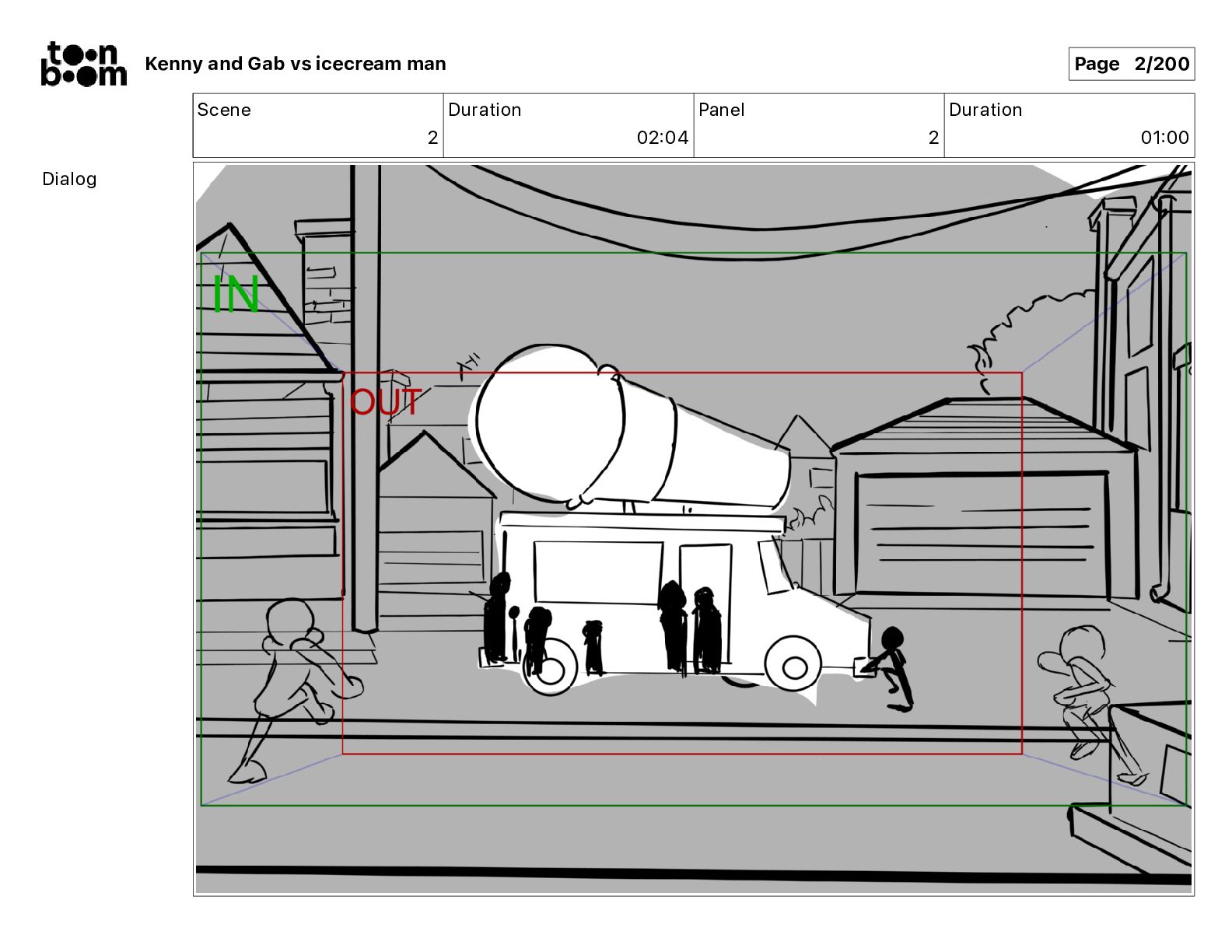 toon boom

Kenny and Gab vs icecream man

Page 2/200

| Scene | Duration | Panel | Duration |
|---|---|---|---|
| 2 | 02:04 | 2 | 01:00 |

Dialog

IN

OUT