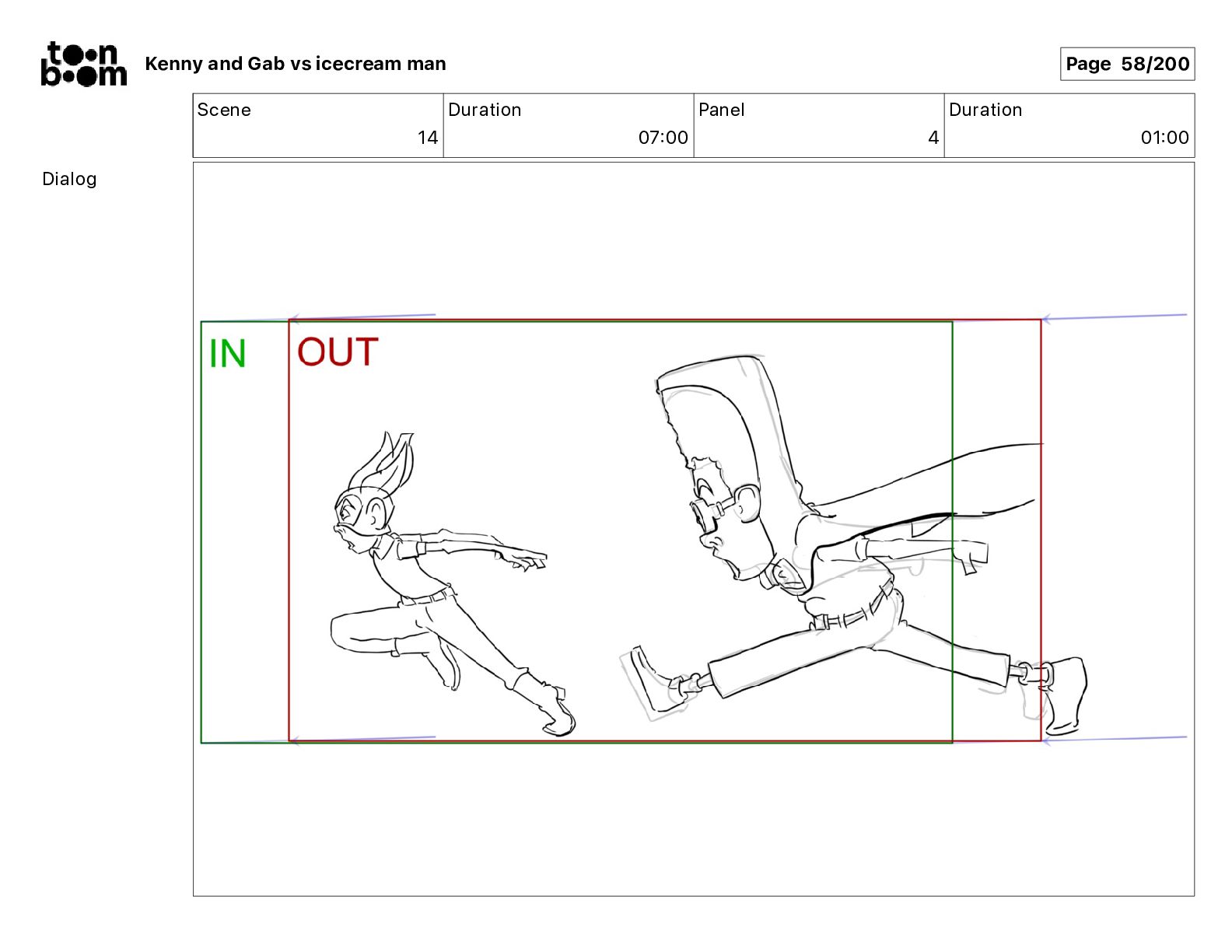 toon boom

Kenny and Gab vs icecream man

Page 58/200

| Scene | Duration | Panel | Duration |
|---|---|---|---|
| 14 | 07:00 | 4 | 01:00 |

Dialog

IN

OUT