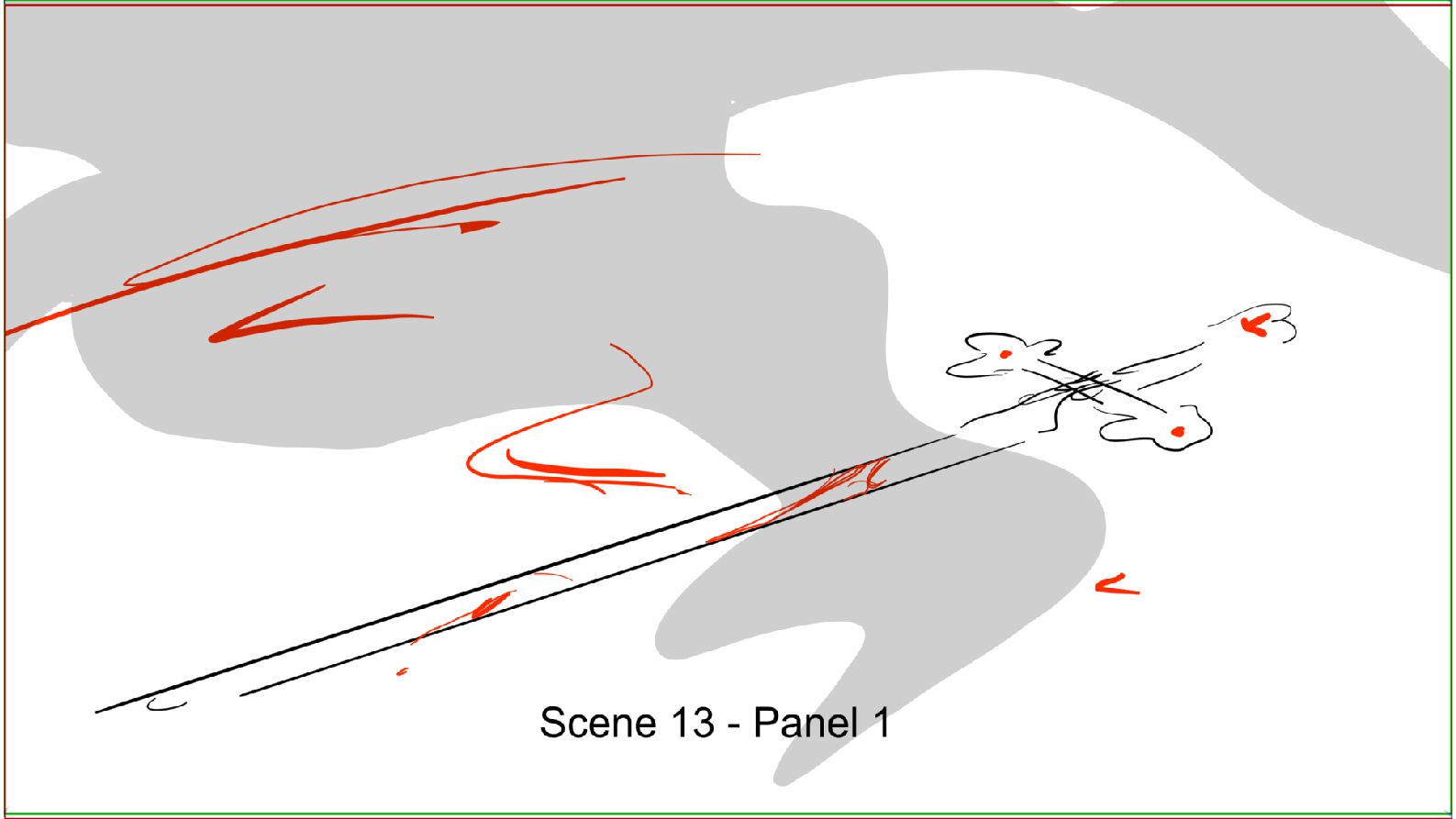 Scene 13 - Panel 1