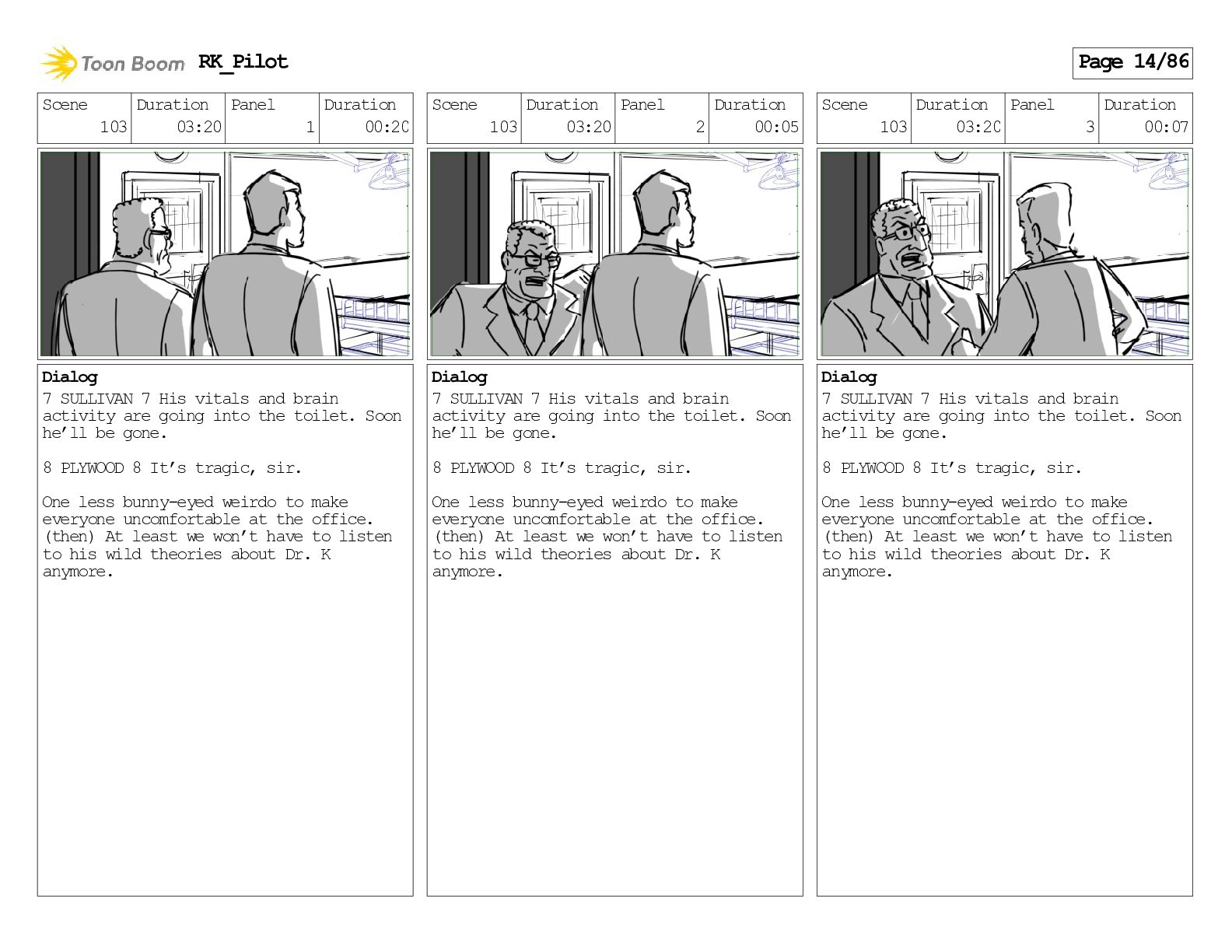 Toon Boom RK_Pilot

Page 14/86

| Scene | Duration | Panel | Duration |
|---|---|---|---|
| 103 | 03:20 | 1 | 00:20 |

Dialog
7 SULLIVAN 7 His vitals and brain activity are going into the toilet. Soon he'll be gone.

8 PLYWOOD 8 It's tragic, sir.

One less bunny-eyed weirdo to make everyone uncomfortable at the office. (then) At least we won't have to listen to his wild theories about Dr. K anymore.

| Scene | Duration | Panel | Duration |
|---|---|---|---|
| 103 | 03:20 | 2 | 00:05 |

Dialog
7 SULLIVAN 7 His vitals and brain activity are going into the toilet. Soon he'll be gone.

8 PLYWOOD 8 It's tragic, sir.

One less bunny-eyed weirdo to make everyone uncomfortable at the office. (then) At least we won't have to listen to his wild theories about Dr. K anymore.

| Scene | Duration | Panel | Duration |
|---|---|---|---|
| 103 | 03:20 | 3 | 00:07 |

Dialog
7 SULLIVAN 7 His vitals and brain activity are going into the toilet. Soon he'll be gone.

8 PLYWOOD 8 It's tragic, sir.

One less bunny-eyed weirdo to make everyone uncomfortable at the office. (then) At least we won't have to listen to his wild theories about Dr. K anymore.