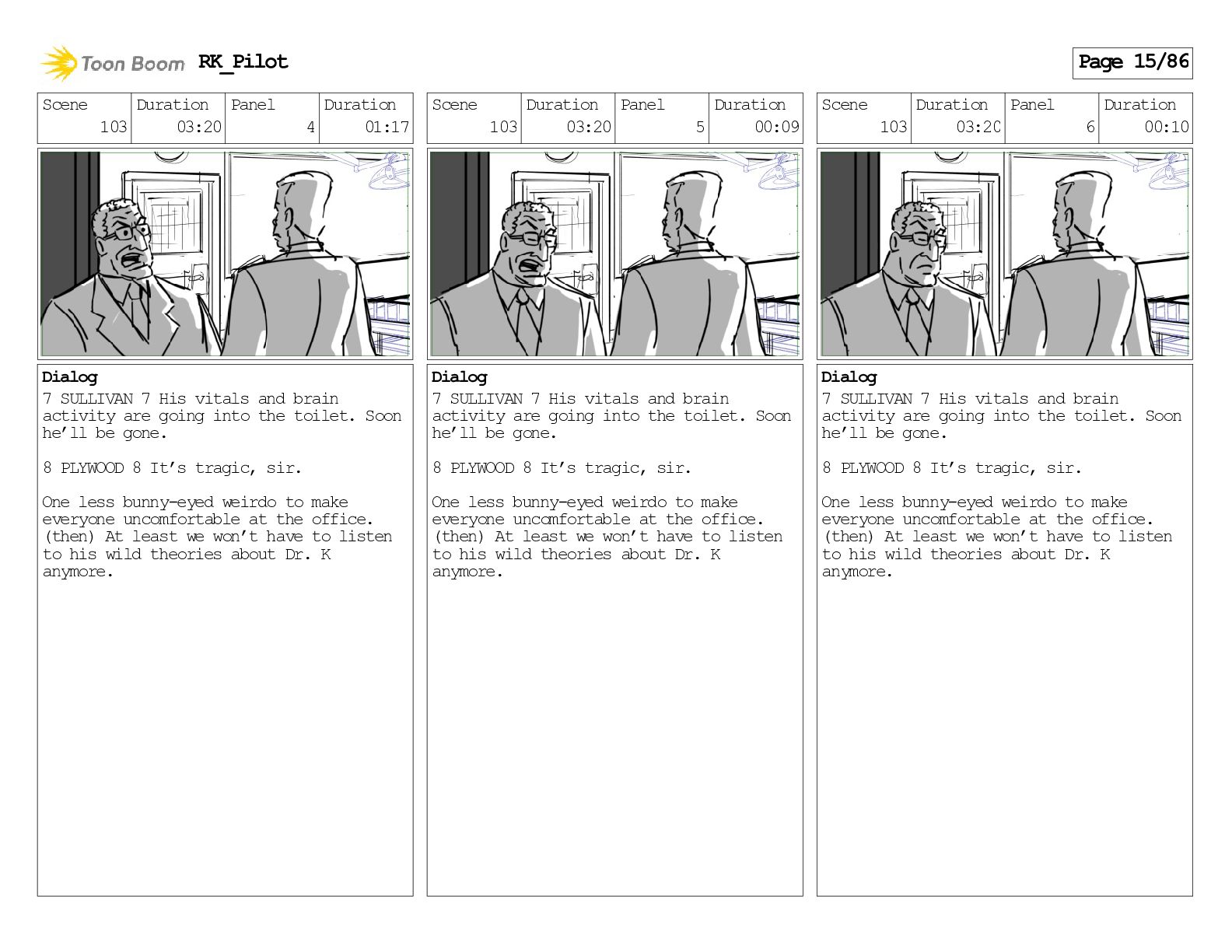 Toon Boom RK_Pilot

Page 15/86

| Scene | Duration | Panel | Duration |
|---|---|---|---|
| 103 | 03:20 | 4 | 01:17 |

Dialog
7 SULLIVAN 7 His vitals and brain activity are going into the toilet. Soon he'll be gone.

8 PLYWOOD 8 It's tragic, sir.

One less bunny-eyed weirdo to make everyone uncomfortable at the office. (then) At least we won't have to listen to his wild theories about Dr. K anymore.

| Scene | Duration | Panel | Duration |
|---|---|---|---|
| 103 | 03:20 | 5 | 00:09 |

Dialog
7 SULLIVAN 7 His vitals and brain activity are going into the toilet. Soon he'll be gone.

8 PLYWOOD 8 It's tragic, sir.

One less bunny-eyed weirdo to make everyone uncomfortable at the office. (then) At least we won't have to listen to his wild theories about Dr. K anymore.

| Scene | Duration | Panel | Duration |
|---|---|---|---|
| 103 | 03:20 | 6 | 00:10 |

Dialog
7 SULLIVAN 7 His vitals and brain activity are going into the toilet. Soon he'll be gone.

8 PLYWOOD 8 It's tragic, sir.

One less bunny-eyed weirdo to make everyone uncomfortable at the office. (then) At least we won't have to listen to his wild theories about Dr. K anymore.