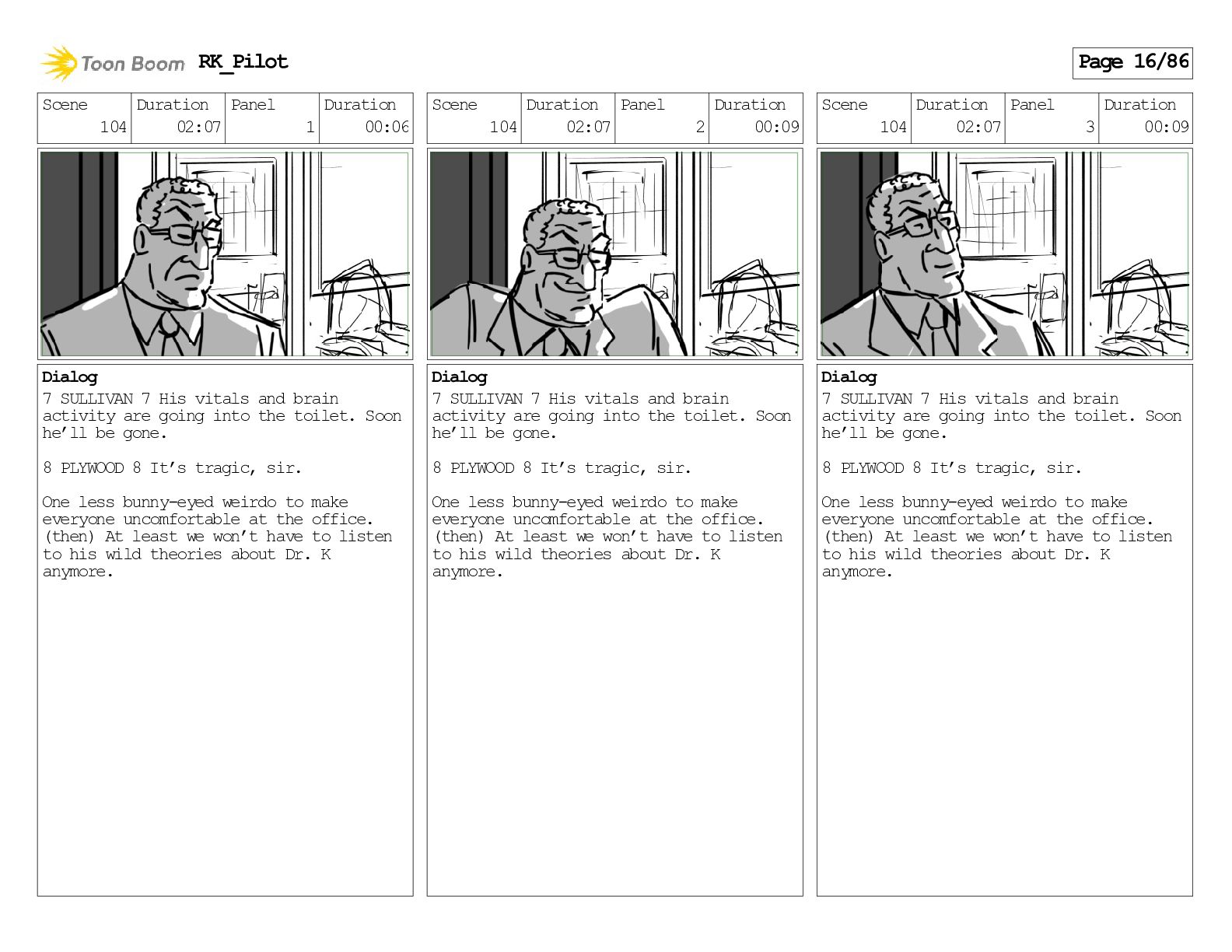 Toon Boom RK_Pilot

Page 16/86

| Scene | Duration | Panel | Duration |
|---|---|---|---|
| 104 | 02:07 | 1 | 00:06 |

Dialog
7 SULLIVAN 7 His vitals and brain activity are going into the toilet. Soon he'll be gone.

8 PLYWOOD 8 It's tragic, sir.

One less bunny-eyed weirdo to make everyone uncomfortable at the office. (then) At least we won't have to listen to his wild theories about Dr. K anymore.

| Scene | Duration | Panel | Duration |
|---|---|---|---|
| 104 | 02:07 | 2 | 00:09 |

Dialog
7 SULLIVAN 7 His vitals and brain activity are going into the toilet. Soon he'll be gone.

8 PLYWOOD 8 It's tragic, sir.

One less bunny-eyed weirdo to make everyone uncomfortable at the office. (then) At least we won't have to listen to his wild theories about Dr. K anymore.

| Scene | Duration | Panel | Duration |
|---|---|---|---|
| 104 | 02:07 | 3 | 00:09 |

Dialog
7 SULLIVAN 7 His vitals and brain activity are going into the toilet. Soon he'll be gone.

8 PLYWOOD 8 It's tragic, sir.

One less bunny-eyed weirdo to make everyone uncomfortable at the office. (then) At least we won't have to listen to his wild theories about Dr. K anymore.