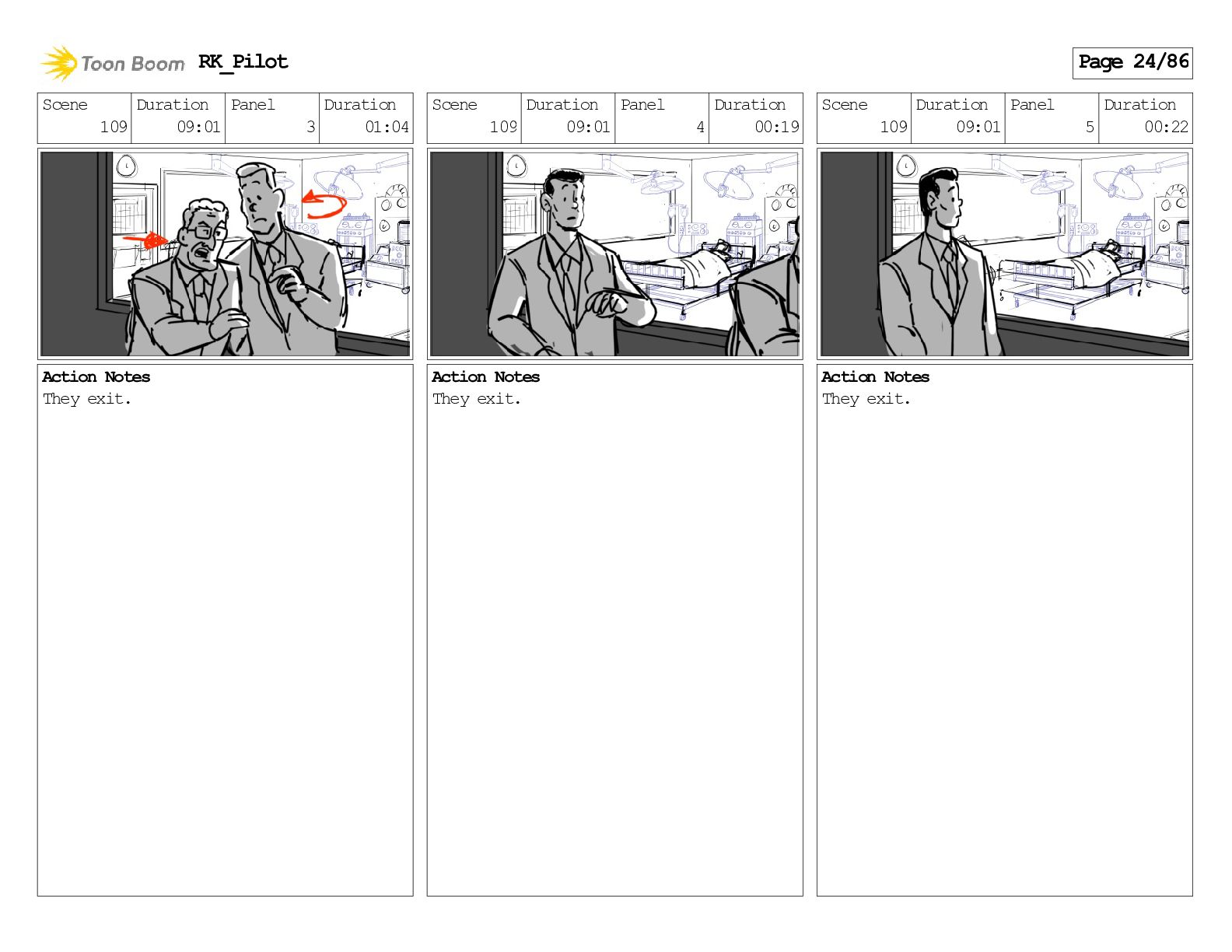 Toon Boom RK_Pilot

Page 24/86

| Scene | Duration | Panel | Duration |
|---|---|---|---|
| 109 | 09:01 | 3 | 01:04 |

Action Notes
They exit.

| Scene | Duration | Panel | Duration |
|---|---|---|---|
| 109 | 09:01 | 4 | 00:19 |

Action Notes
They exit.

| Scene | Duration | Panel | Duration |
|---|---|---|---|
| 109 | 09:01 | 5 | 00:22 |

Action Notes
They exit.