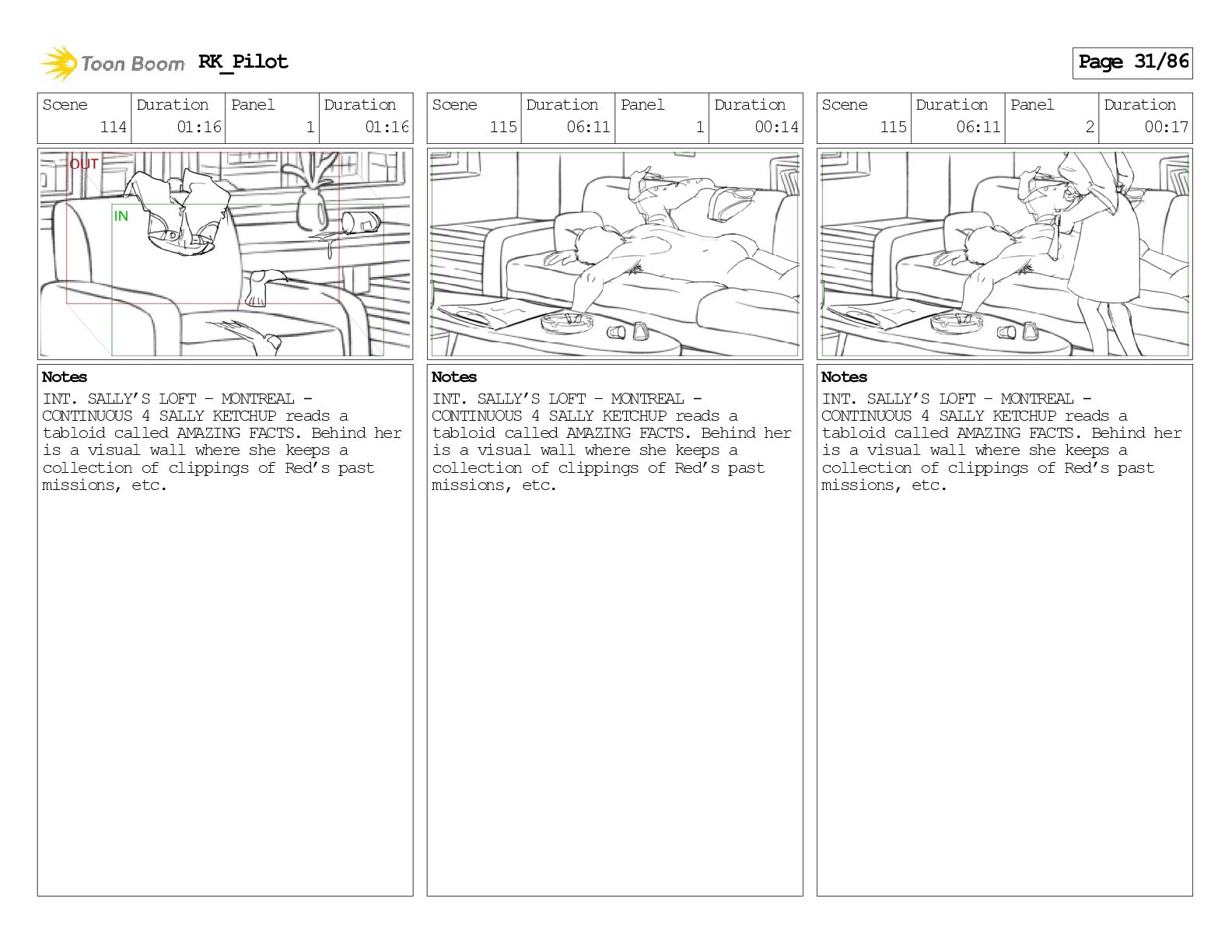 Toon Boom RK_Pilot

Page 31/86

| Scene | Duration | Panel | Duration |
|---|---|---|---|
| 114 | 01:16 | 1 | 01:16 |

OUT
IN

Notes
INT. SALLY'S LOFT - MONTREAL - CONTINUOUS 4 SALLY KETCHUP reads a tabloid called AMAZING FACTS. Behind her is a visual wall where she keeps a collection of clippings of Red's past missions, etc.

| Scene | Duration | Panel | Duration |
|---|---|---|---|
| 115 | 06:11 | 1 | 00:14 |

Notes
INT. SALLY'S LOFT - MONTREAL - CONTINUOUS 4 SALLY KETCHUP reads a tabloid called AMAZING FACTS. Behind her is a visual wall where she keeps a collection of clippings of Red's past missions, etc.

| Scene | Duration | Panel | Duration |
|---|---|---|---|
| 115 | 06:11 | 2 | 00:17 |

Notes
INT. SALLY'S LOFT - MONTREAL - CONTINUOUS 4 SALLY KETCHUP reads a tabloid called AMAZING FACTS. Behind her is a visual wall where she keeps a collection of clippings of Red's past missions, etc.