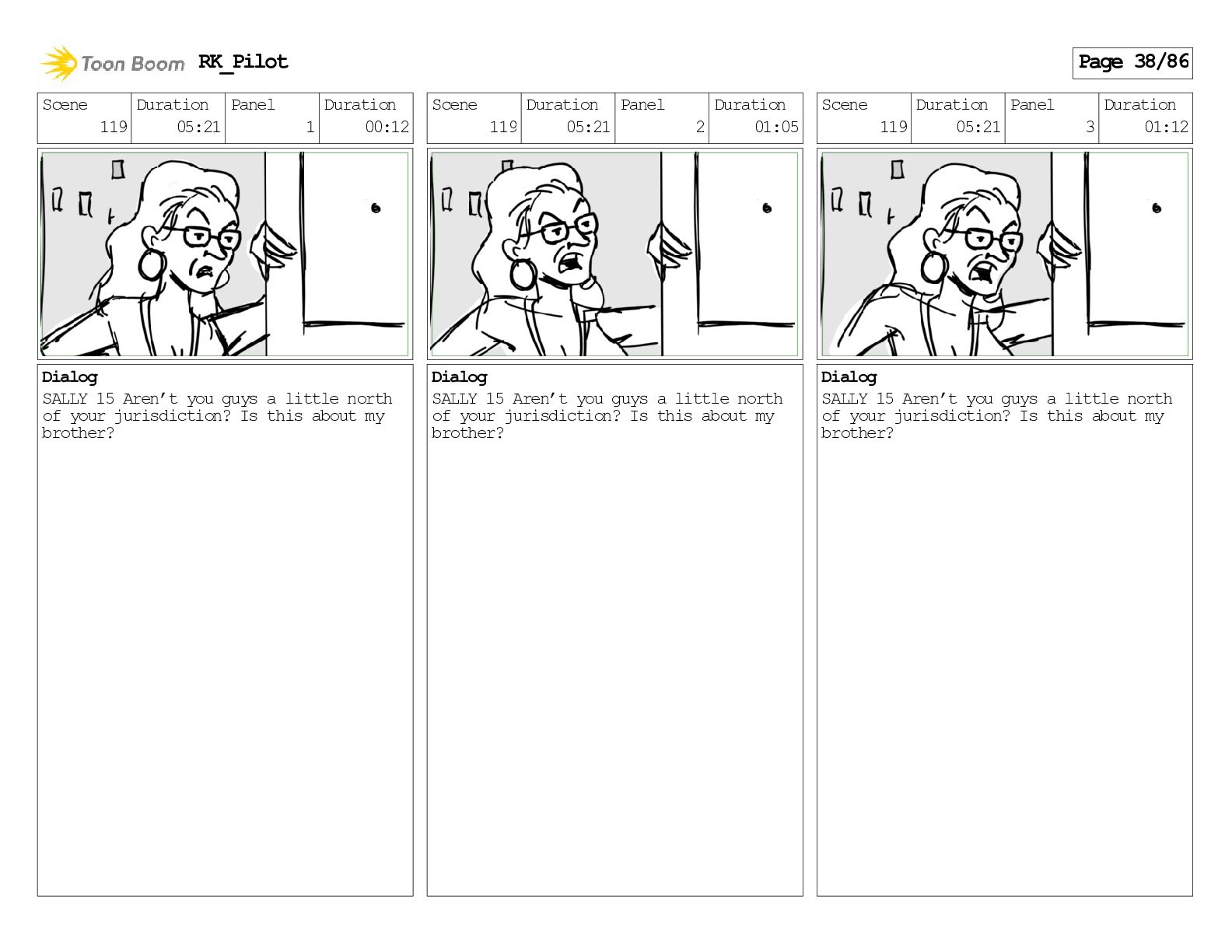 Toon Boom RK_Pilot

Page 38/86

| Scene | Duration | Panel | Duration |
|---|---|---|---|
| 119 | 05:21 | 1 | 00:12 |

Dialog
SALLY 15 Aren't you guys a little north of your jurisdiction? Is this about my brother?

| Scene | Duration | Panel | Duration |
|---|---|---|---|
| 119 | 05:21 | 2 | 01:05 |

Dialog
SALLY 15 Aren't you guys a little north of your jurisdiction? Is this about my brother?

| Scene | Duration | Panel | Duration |
|---|---|---|---|
| 119 | 05:21 | 3 | 01:12 |

Dialog
SALLY 15 Aren't you guys a little north of your jurisdiction? Is this about my brother?