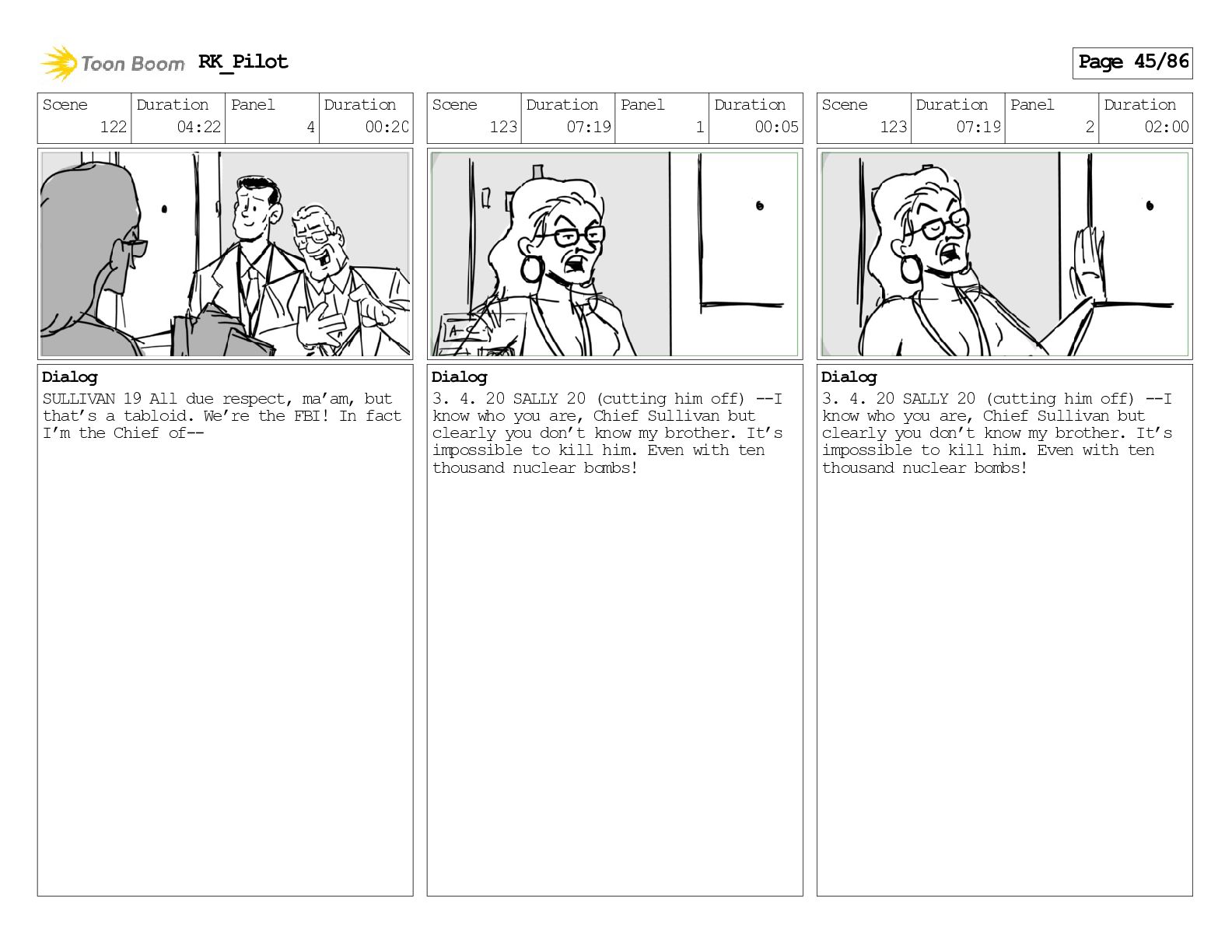 Toon Boom RK_Pilot

Page 45/86

| Scene | Duration | Panel | Duration |
|---|---|---|---|
| 122 | 04:22 | 4 | 00:20 |

Dialog
SULLIVAN 19 All due respect, ma'am, but that's a tabloid. We're the FBI! In fact I'm the Chief of--

| Scene | Duration | Panel | Duration |
|---|---|---|---|
| 123 | 07:19 | 1 | 00:05 |

Dialog
3. 4. 20 SALLY 20 (cutting him off) --I know who you are, Chief Sullivan but clearly you don't know my brother. It's impossible to kill him. Even with ten thousand nuclear bombs!

| Scene | Duration | Panel | Duration |
|---|---|---|---|
| 123 | 07:19 | 2 | 02:00 |

Dialog
3. 4. 20 SALLY 20 (cutting him off) --I know who you are, Chief Sullivan but clearly you don't know my brother. It's impossible to kill him. Even with ten thousand nuclear bombs!