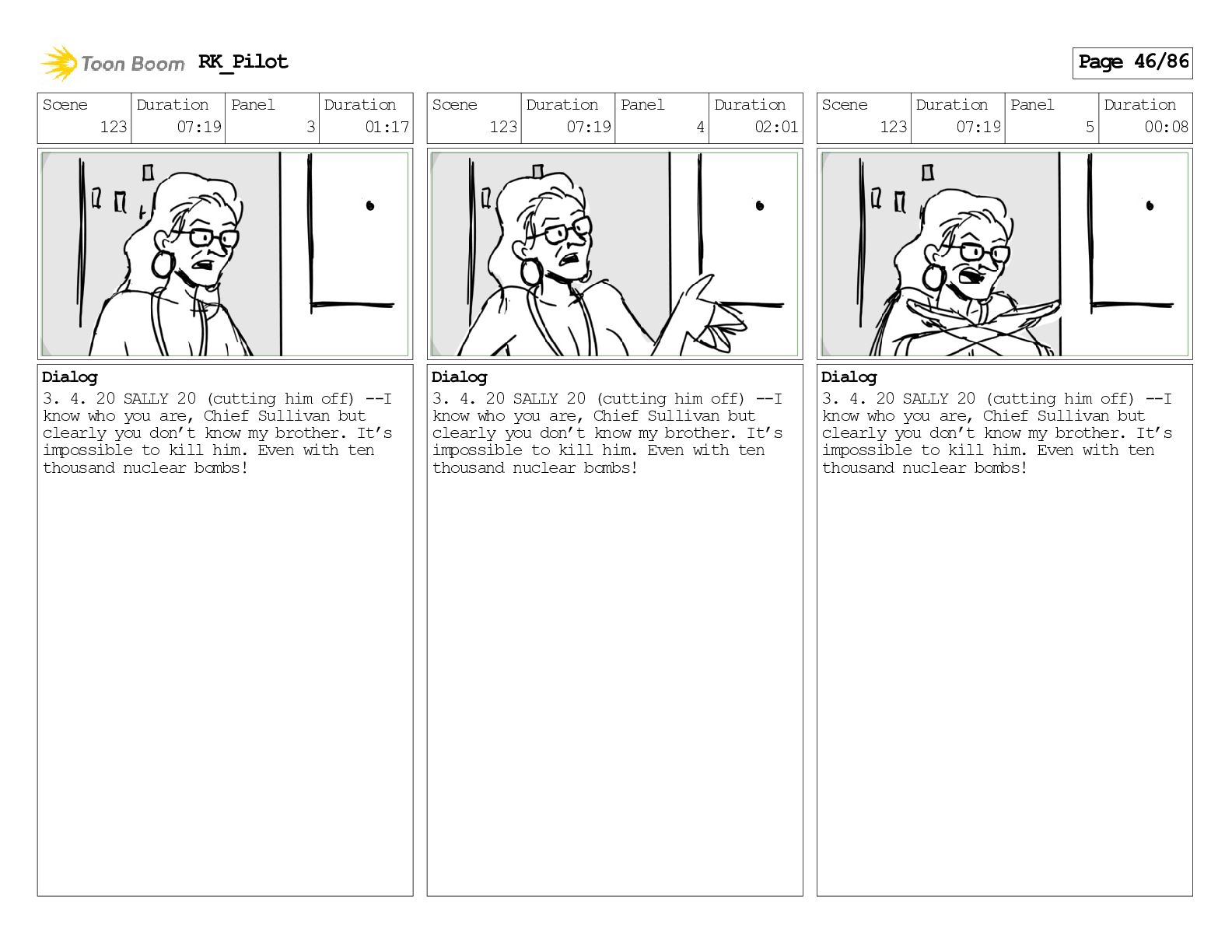 Toon Boom RK_Pilot

Page 46/86

| Scene | Duration | Panel | Duration |
|---|---|---|---|
| 123 | 07:19 | 3 | 01:17 |

Dialog
3. 4. 20 SALLY 20 (cutting him off) --I know who you are, Chief Sullivan but clearly you don't know my brother. It's impossible to kill him. Even with ten thousand nuclear bombs!

| Scene | Duration | Panel | Duration |
|---|---|---|---|
| 123 | 07:19 | 4 | 02:01 |

Dialog
3. 4. 20 SALLY 20 (cutting him off) --I know who you are, Chief Sullivan but clearly you don't know my brother. It's impossible to kill him. Even with ten thousand nuclear bombs!

| Scene | Duration | Panel | Duration |
|---|---|---|---|
| 123 | 07:19 | 5 | 00:08 |

Dialog
3. 4. 20 SALLY 20 (cutting him off) --I know who you are, Chief Sullivan but clearly you don't know my brother. It's impossible to kill him. Even with ten thousand nuclear bombs!