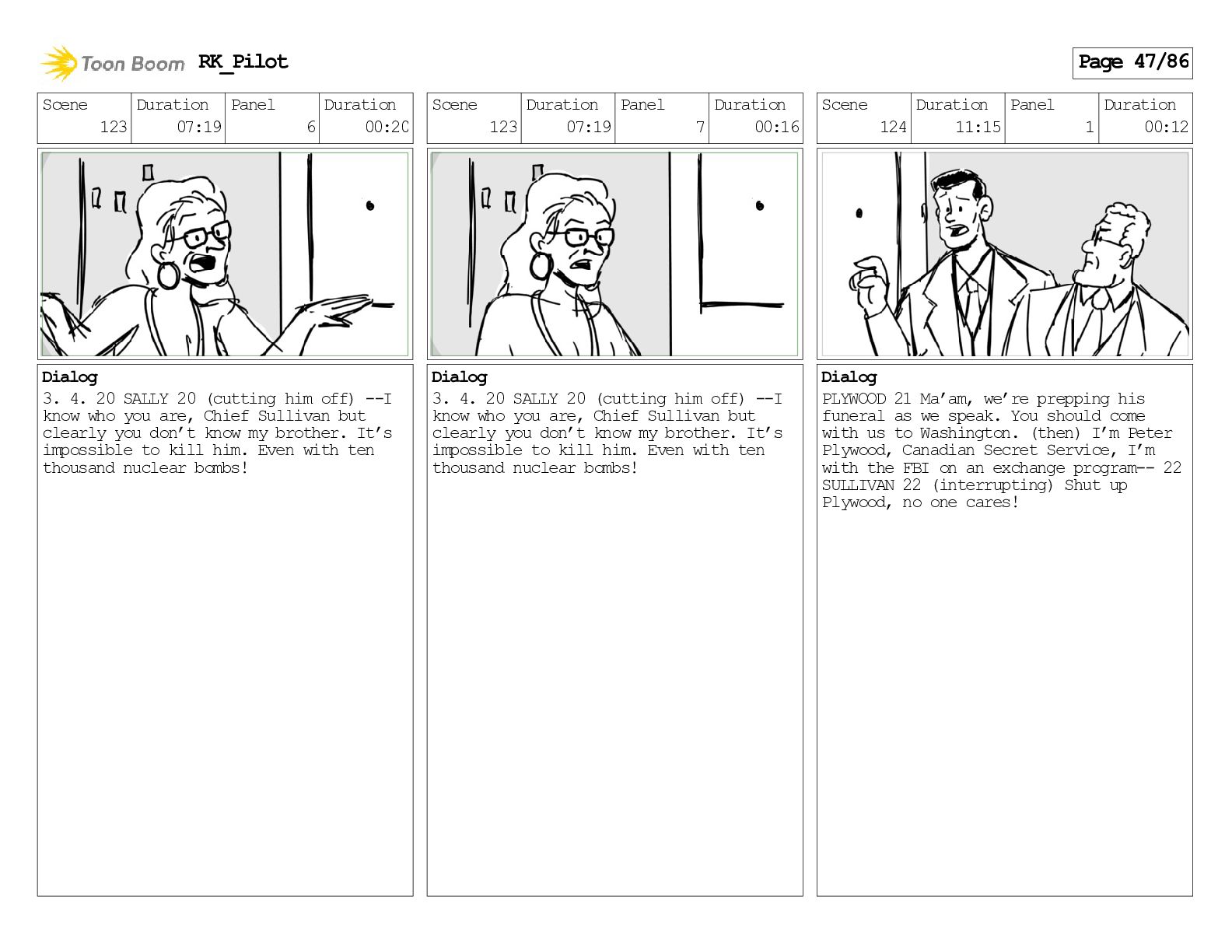 Toon Boom RK_Pilot

Page 47/86

| Scene | Duration | Panel | Duration |
|---|---|---|---|
| 123 | 07:19 | 6 | 00:20 |

Dialog
3. 4. 20 SALLY 20 (cutting him off) --I know who you are, Chief Sullivan but clearly you don't know my brother. It's impossible to kill him. Even with ten thousand nuclear bombs!

| Scene | Duration | Panel | Duration |
|---|---|---|---|
| 123 | 07:19 | 7 | 00:16 |

Dialog
3. 4. 20 SALLY 20 (cutting him off) --I know who you are, Chief Sullivan but clearly you don't know my brother. It's impossible to kill him. Even with ten thousand nuclear bombs!

| Scene | Duration | Panel | Duration |
|---|---|---|---|
| 124 | 11:15 | 1 | 00:12 |

Dialog
PLYWOOD 21 Ma'am, we're prepping his funeral as we speak. You should come with us to Washington. (then) I'm Peter Plywood, Canadian Secret Service, I'm with the FBI on an exchange program-- 22 SULLIVAN 22 (interrupting) Shut up Plywood, no one cares!