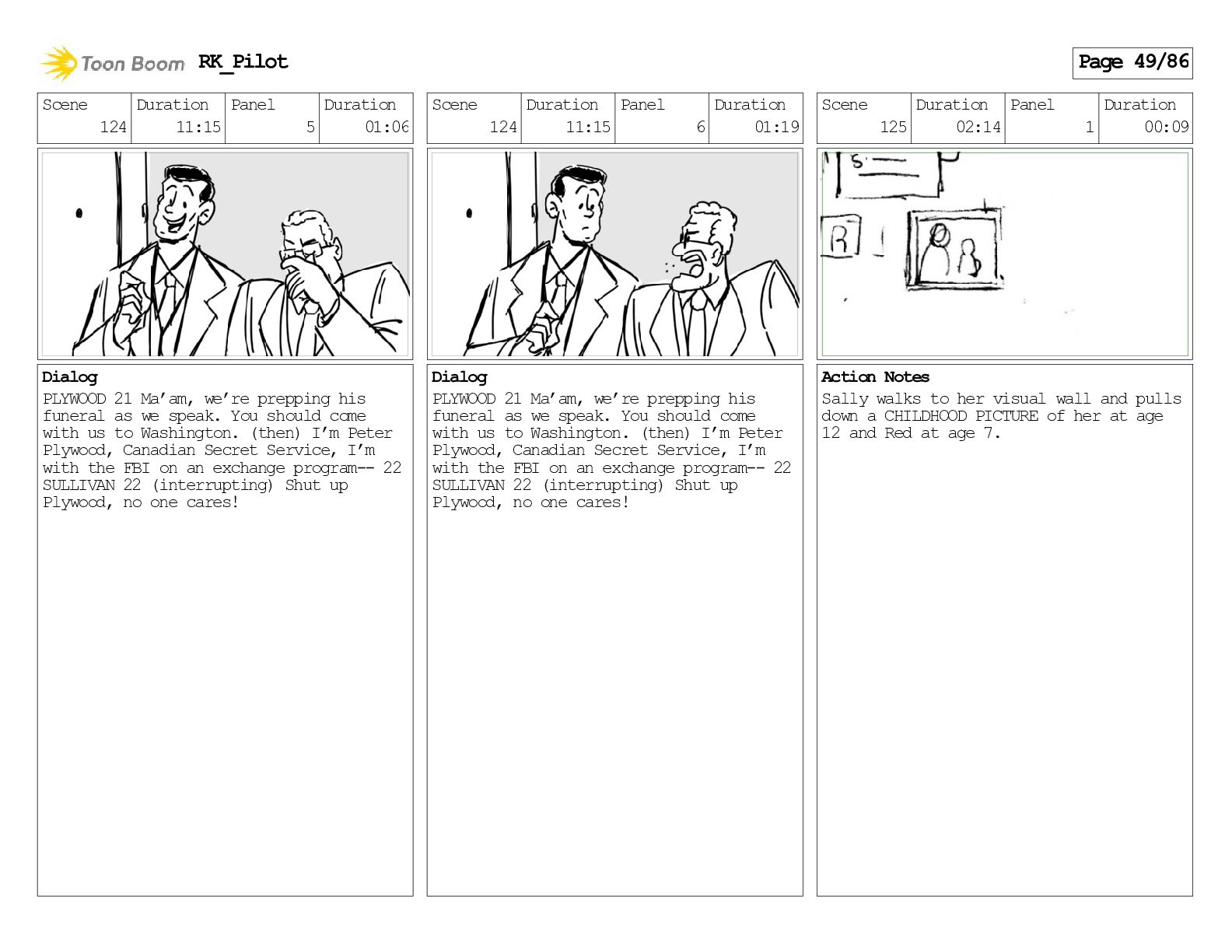 Toon Boom RK_Pilot

Page 49/86

| Scene | Duration | Panel | Duration |
|---|---|---|---|
| 124 | 11:15 | 5 | 01:06 |

Dialog
PLYWOOD 21 Ma'am, we're prepping his funeral as we speak. You should come with us to Washington. (then) I'm Peter Plywood, Canadian Secret Service, I'm with the FBI on an exchange program-- 22 SULLIVAN 22 (interrupting) Shut up Plywood, no one cares!

| Scene | Duration | Panel | Duration |
|---|---|---|---|
| 124 | 11:15 | 6 | 01:19 |

Dialog
PLYWOOD 21 Ma'am, we're prepping his funeral as we speak. You should come with us to Washington. (then) I'm Peter Plywood, Canadian Secret Service, I'm with the FBI on an exchange program-- 22 SULLIVAN 22 (interrupting) Shut up Plywood, no one cares!

| Scene | Duration | Panel | Duration |
|---|---|---|---|
| 125 | 02:14 | 1 | 00:09 |

S
R

Action Notes
Sally walks to her visual wall and pulls down a CHILDHOOD PICTURE of her at age 12 and Red at age 7.