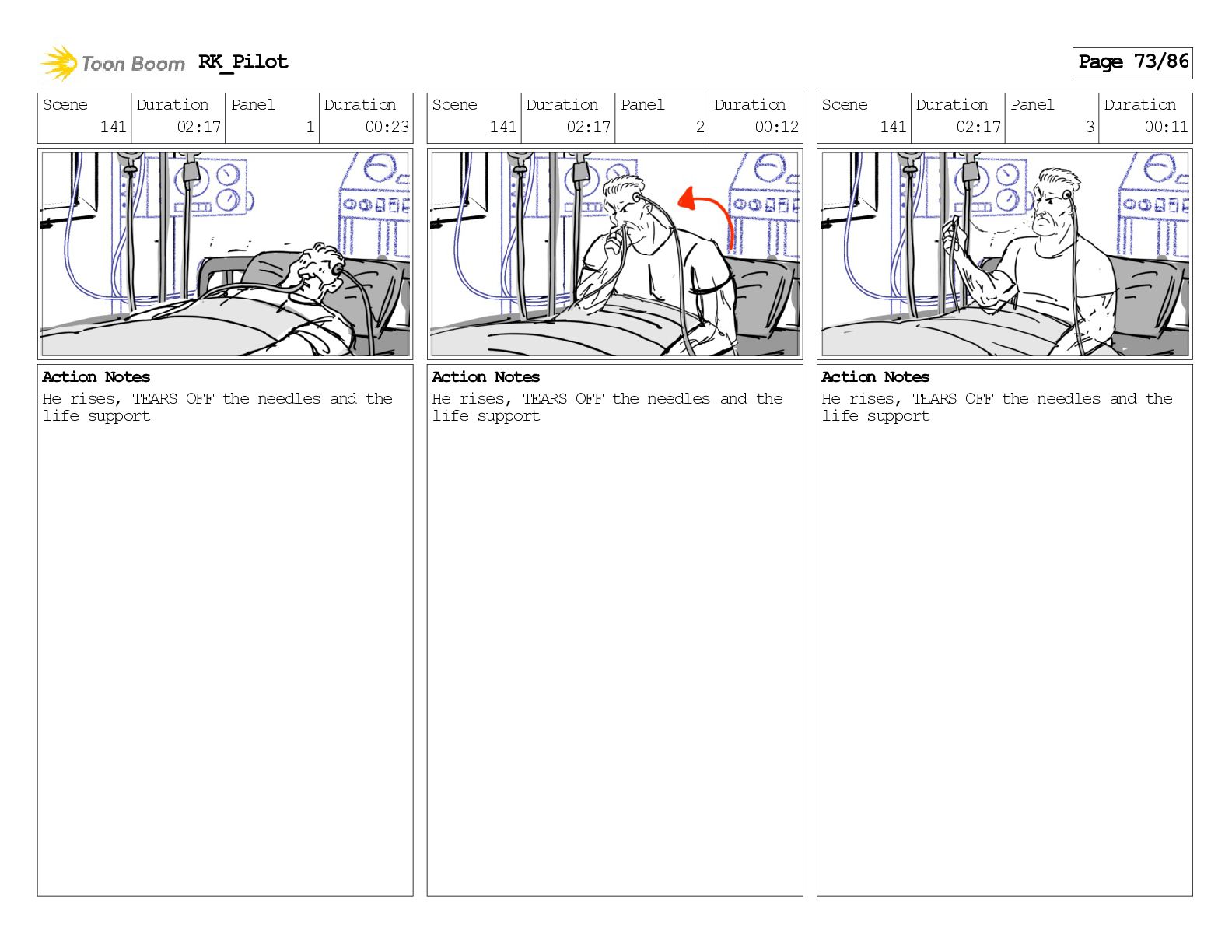 Toon Boom RK_Pilot

Page 73/86

| Scene | Duration | Panel | Duration |
|---|---|---|---|
| 141 | 02:17 | 1 | 00:23 |

Action Notes
He rises, TEARS OFF the needles and the life support

| Scene | Duration | Panel | Duration |
|---|---|---|---|
| 141 | 02:17 | 2 | 00:12 |

Action Notes
He rises, TEARS OFF the needles and the life support

| Scene | Duration | Panel | Duration |
|---|---|---|---|
| 141 | 02:17 | 3 | 00:11 |

Action Notes
He rises, TEARS OFF the needles and the life support