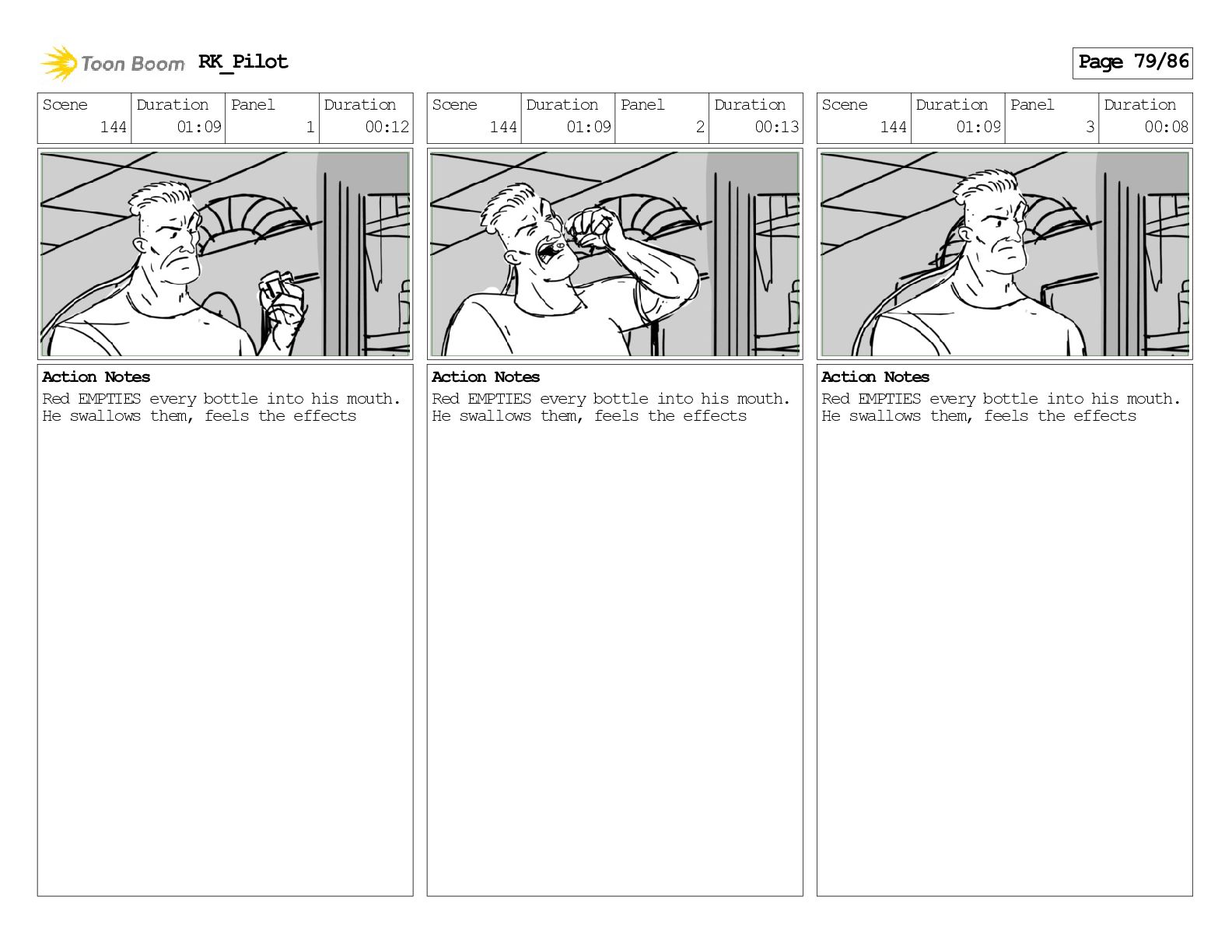 Toon Boom RK_Pilot

Page 79/86

| Scene | Duration | Panel | Duration |
|---|---|---|---|
| 144 | 01:09 | 1 | 00:12 |

Action Notes
Red EMPTIES every bottle into his mouth. He swallows them, feels the effects

| Scene | Duration | Panel | Duration |
|---|---|---|---|
| 144 | 01:09 | 2 | 00:13 |

Action Notes
Red EMPTIES every bottle into his mouth. He swallows them, feels the effects

| Scene | Duration | Panel | Duration |
|---|---|---|---|
| 144 | 01:09 | 3 | 00:08 |

Action Notes
Red EMPTIES every bottle into his mouth. He swallows them, feels the effects