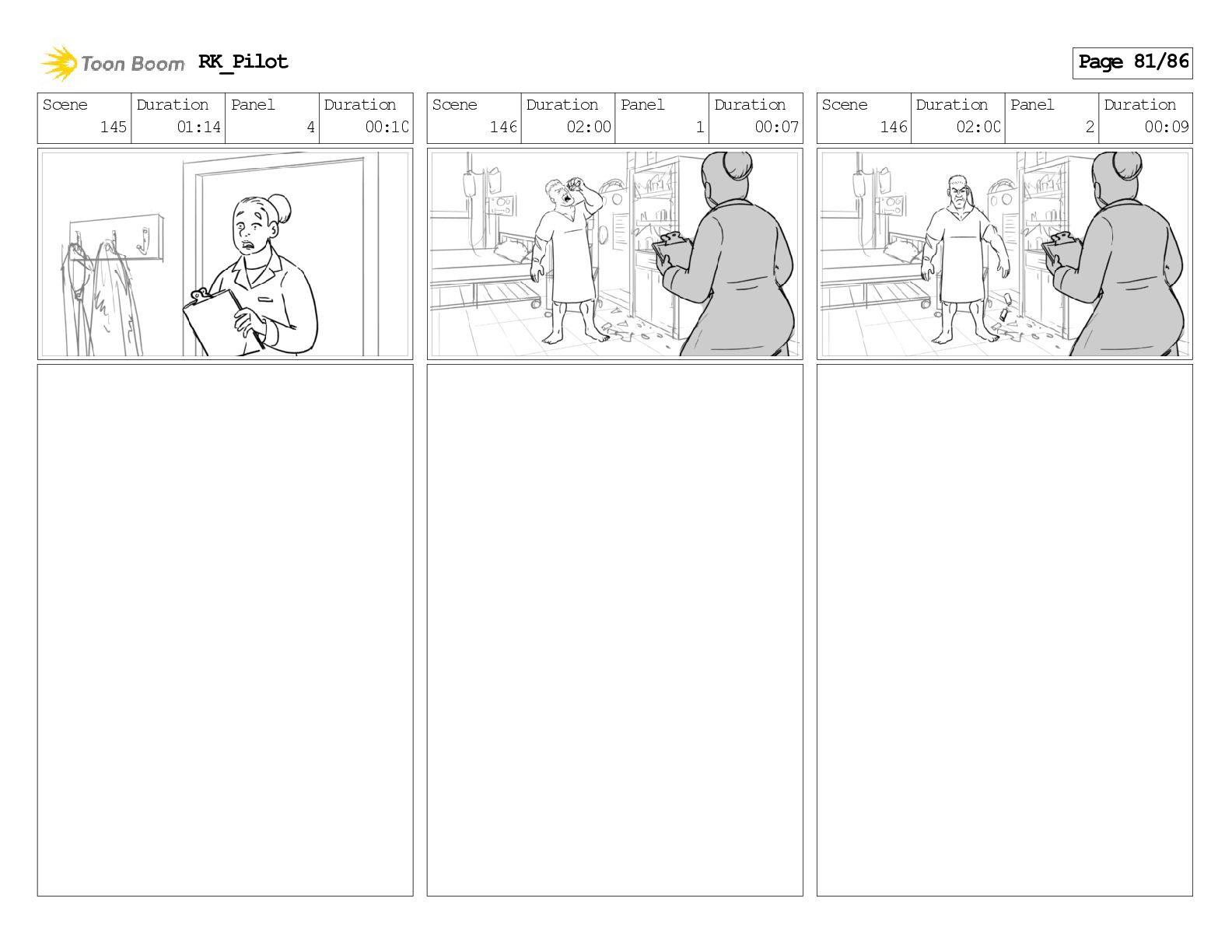 Toon Boom RK_Pilot

Page 81/86

| Scene | Duration | Panel | Duration |
|---|---|---|---|
| 145 | 01:14 | 4 | 00:10 |

| Scene | Duration | Panel | Duration |
|---|---|---|---|
| 146 | 02:00 | 1 | 00:07 |

| Scene | Duration | Panel | Duration |
|---|---|---|---|
| 146 | 02:00 | 2 | 00:09 |