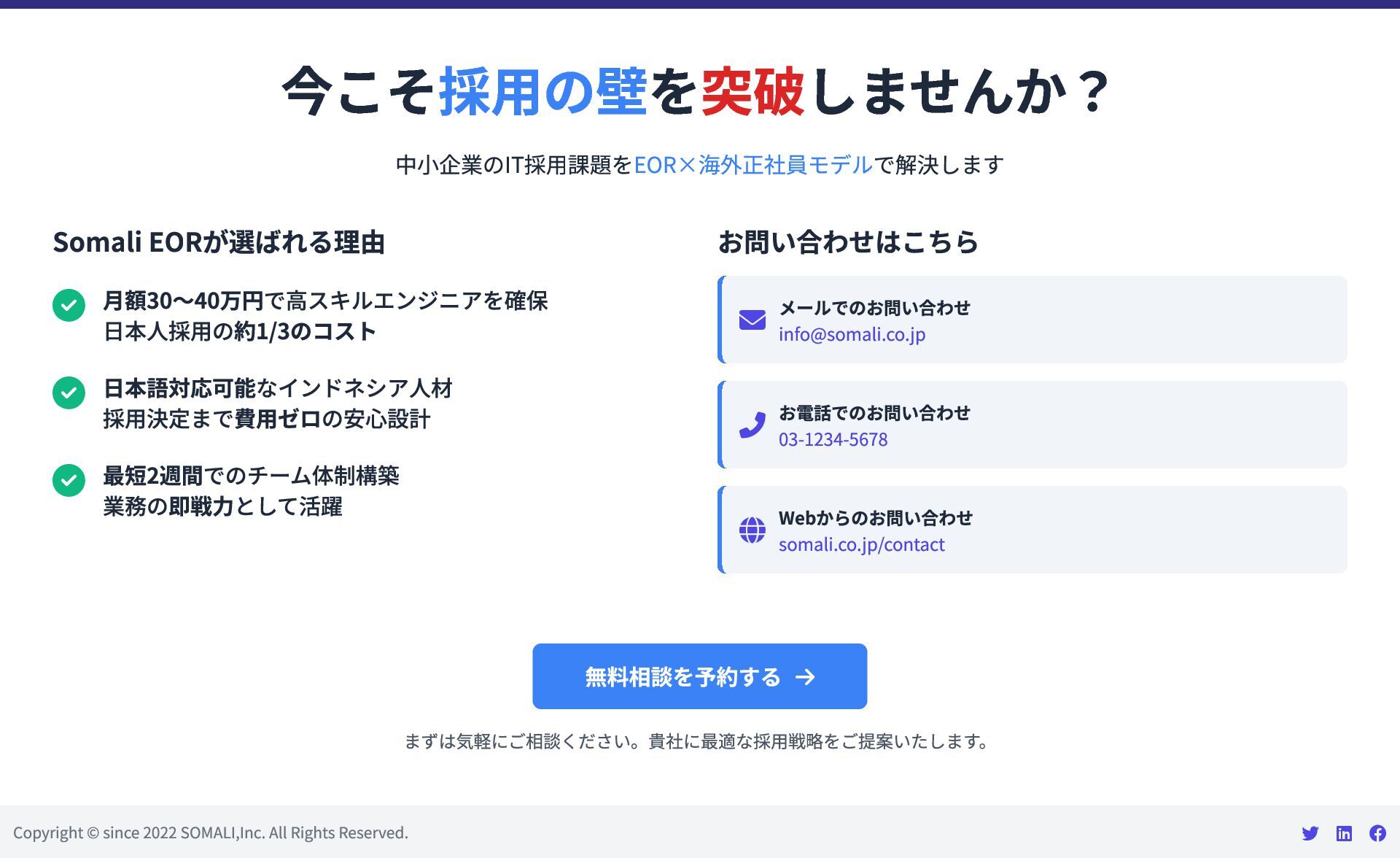 今こそ採用の壁を突破しませんか？

中小企業のIT採用課題をEOR×海外正社員モデルで解決します

Somali EORが選ばれる理由

月額30〜40万円で高スキルエンジニアを確保
日本人採用の約1/3のコスト

日本語対応可能なインドネシア人材
採用決定まで費用ゼロの安心設計

最短2週間でのチーム体制構築
業務の即戦力として活躍

お問い合わせはこちら

メールでのお問い合わせ
info@somali.co.jp

お電話でのお問い合わせ
03-1234-5678

Webからのお問い合わせ
somali.co.jp/contact

無料相談を予約する →

まずは気軽にご相談ください。貴社に最適な採用戦略をご提案いたします。

Copyright © since 2022 SOMALI,Inc. All Rights Reserved.