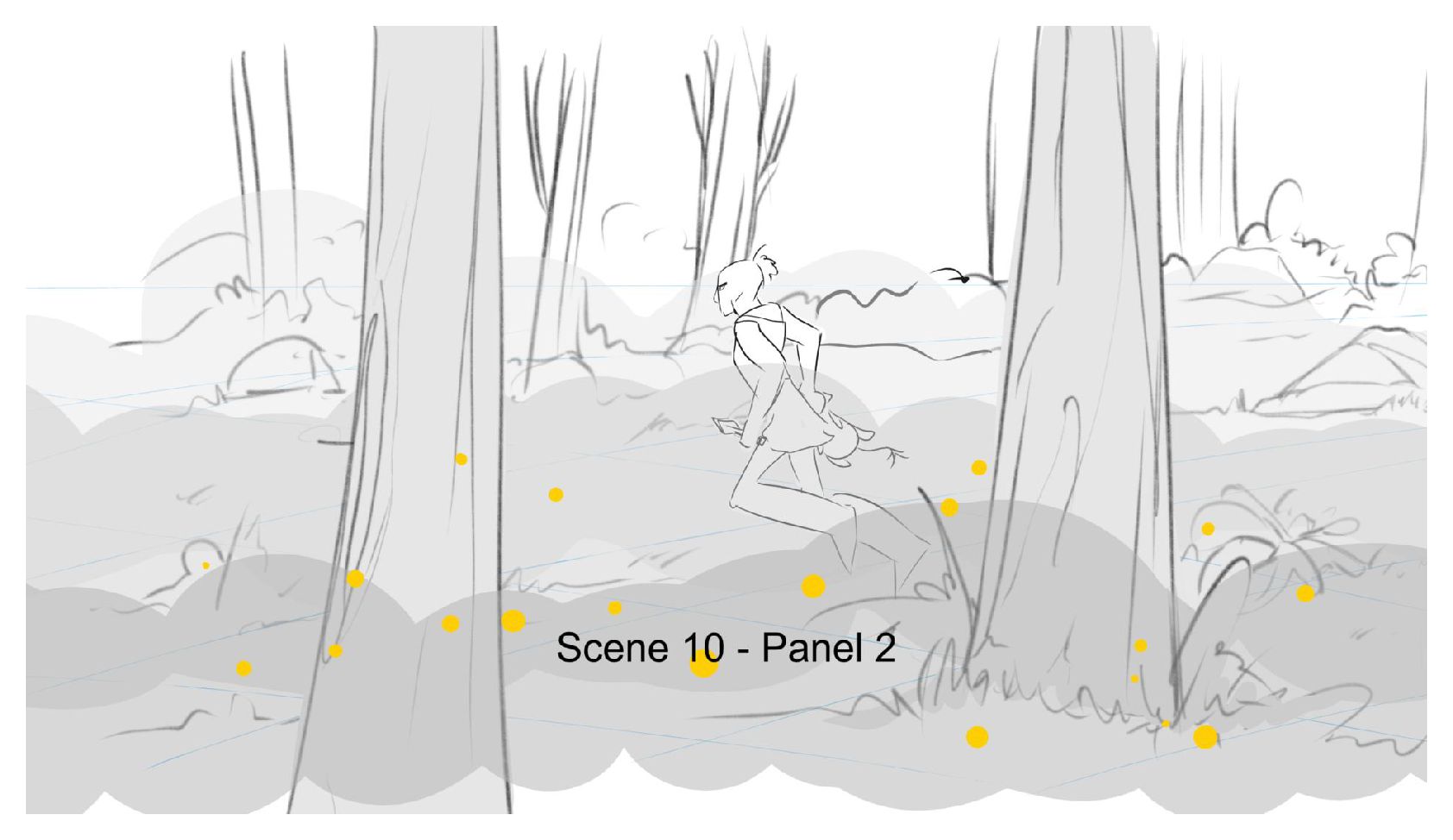 Scene 10 - Panel 2