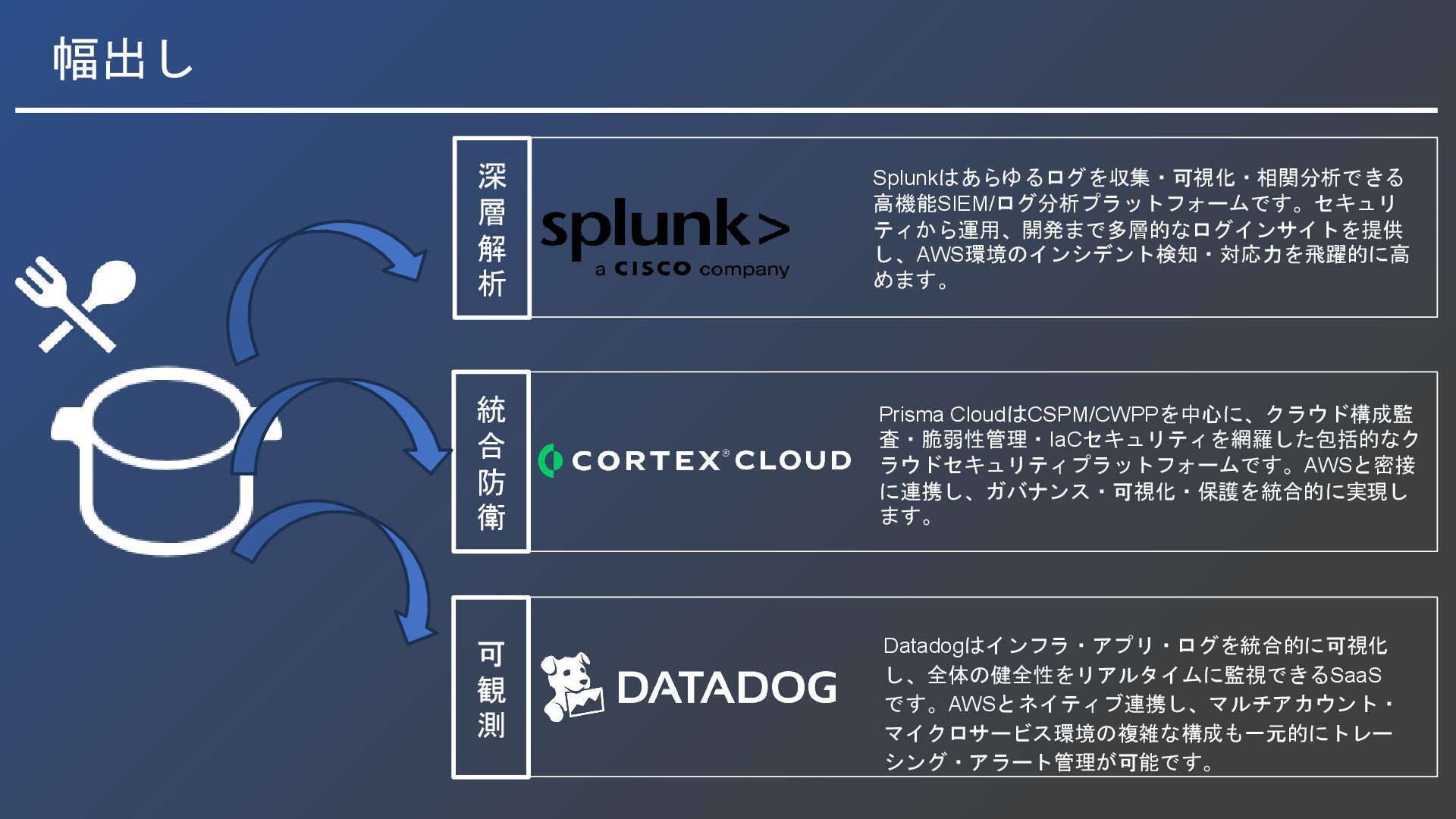 幅出し

深層解析

splunk>
a CISCO company

Splunkはあらゆるログを収集・可視化・相関分析できる高機能SIEM/ログ分析プラットフォームです。セキュリティから運用、開発まで多層的なログインサイトを提供し、AWS環境のインシデント検知・対応力を飛躍的に高めます。

統合防衛

CORTEX® CLOUD

Prisma CloudはCSPM/CWPPを中心に、クラウド構成監査・脆弱性管理・IaCセキュリティを網羅した包括的なクラウドセキュリティプラットフォームです。AWSと密接に連携し、ガバナンス・可視化・保護を統合的に実現します。

可観測

DATADOG

Datadogはインフラ・アプリ・ログを統合的に可視化し、全体の健全性をリアルタイムに監視できるSaaSです。AWSとネイティブ連携し、マルチアカウント・マイクロサービス環境の複雑な構成も一元的にトレーシング・アラート管理が可能です。