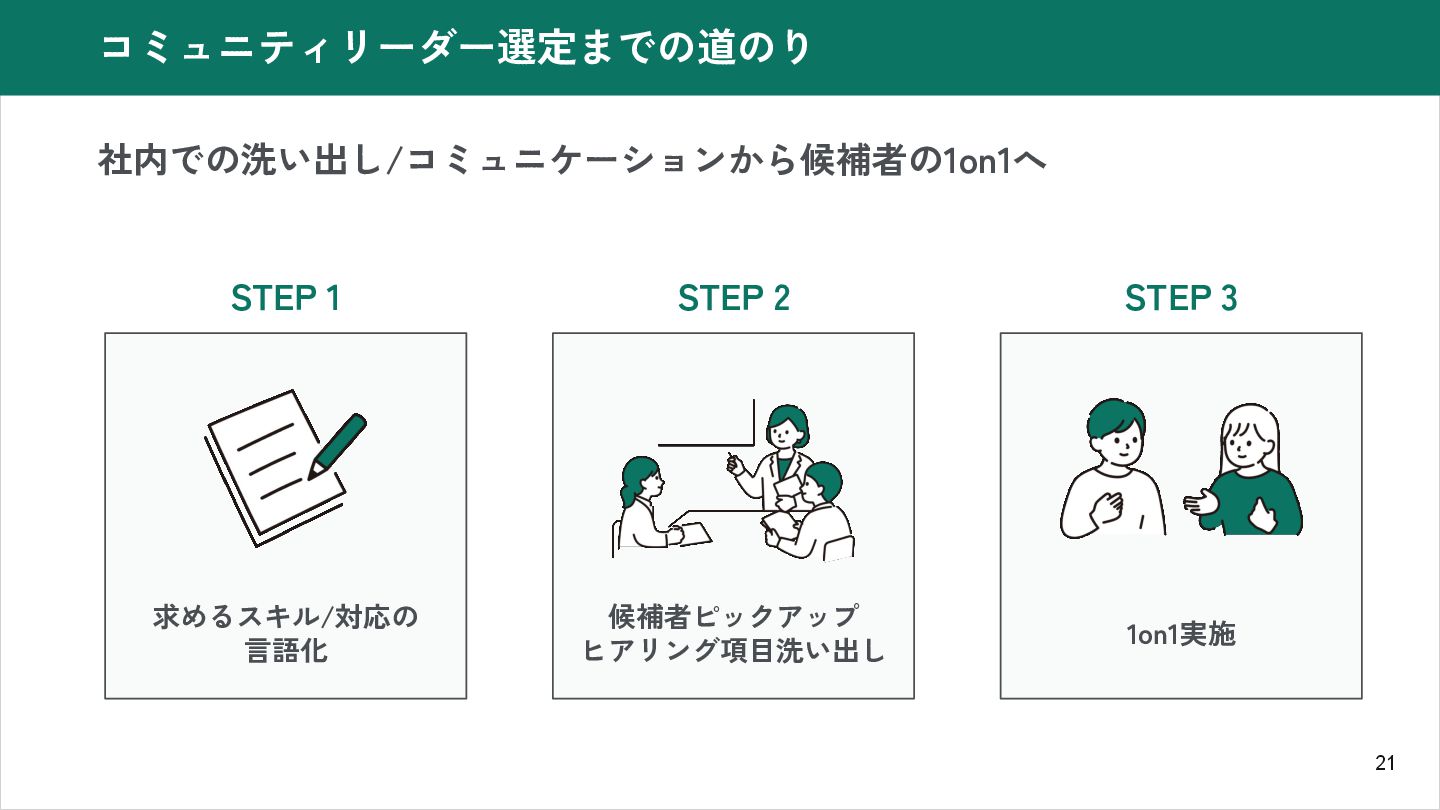 コミュニティリーダー選定までの道のり

社内での洗い出し/コミュニケーションから候補者の1on1へ

STEP 1

求めるスキル/対応の言語化

STEP 2

候補者ピックアップ
ヒアリング項目洗い出し

STEP 3

1on1実施

21