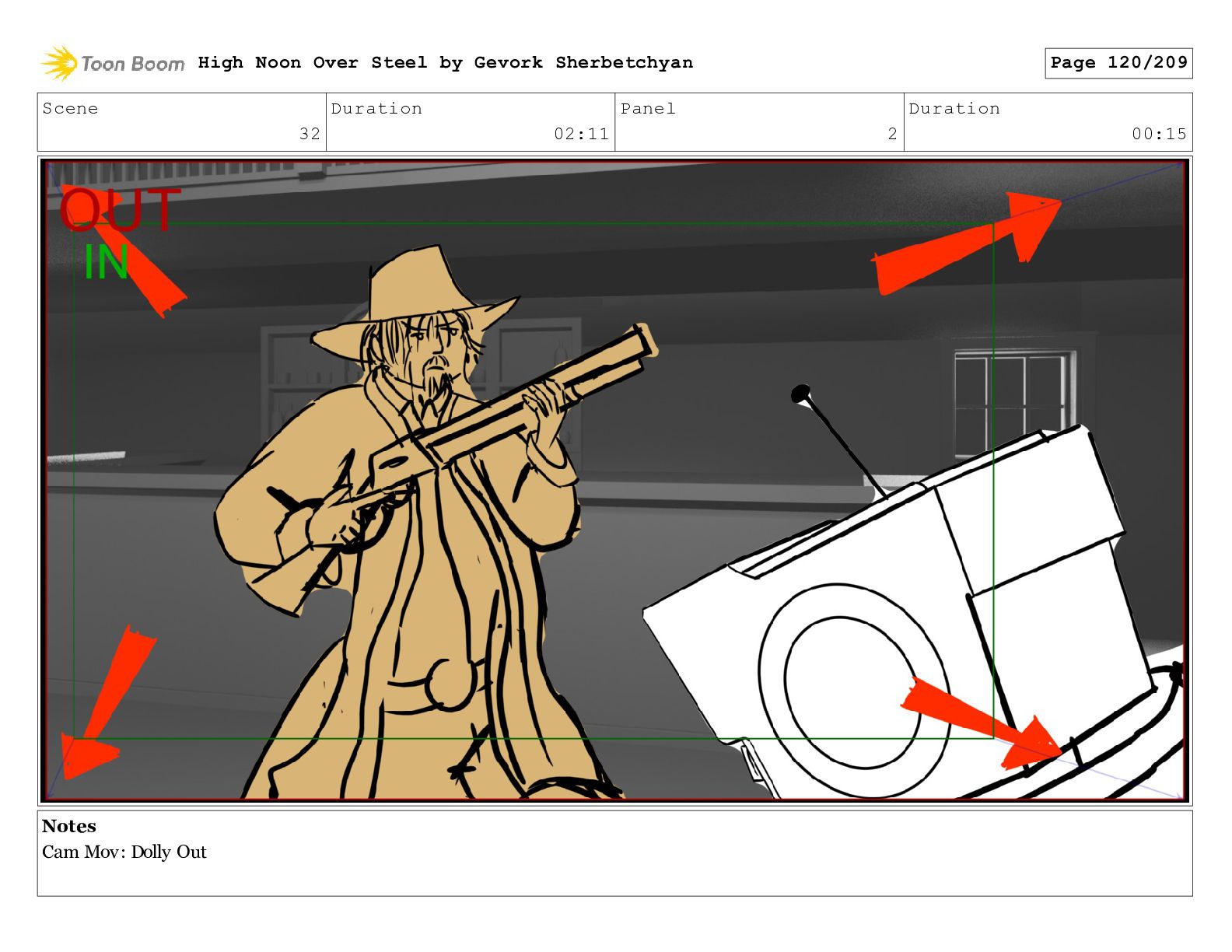 Toon Boom High Noon Over Steel by Gevork Sherbetchyan

Page 120/209

| Scene | Duration | Panel | Duration |
|---|---|---|---|
| 32 | 02:11 | 2 | 00:15 |

OUT
IN

Notes
Cam Mov: Dolly Out