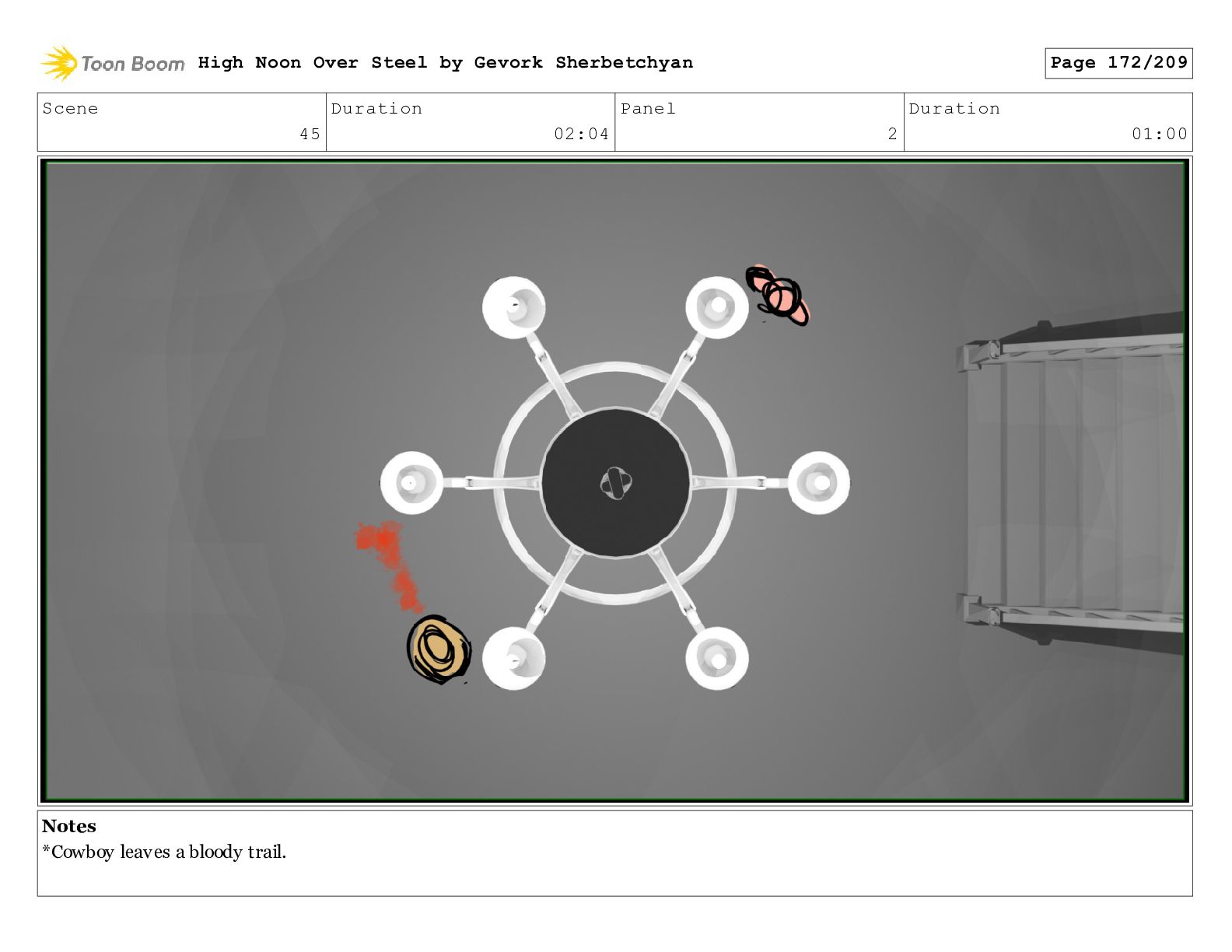 Toon Boom High Noon Over Steel by Gevork Sherbetchyan

Page 172/209

| Scene | Duration | Panel | Duration |
|---|---|---|---|
| 45 | 02:04 | 2 | 01:00 |

Notes
*Cowboy leaves a bloody trail.