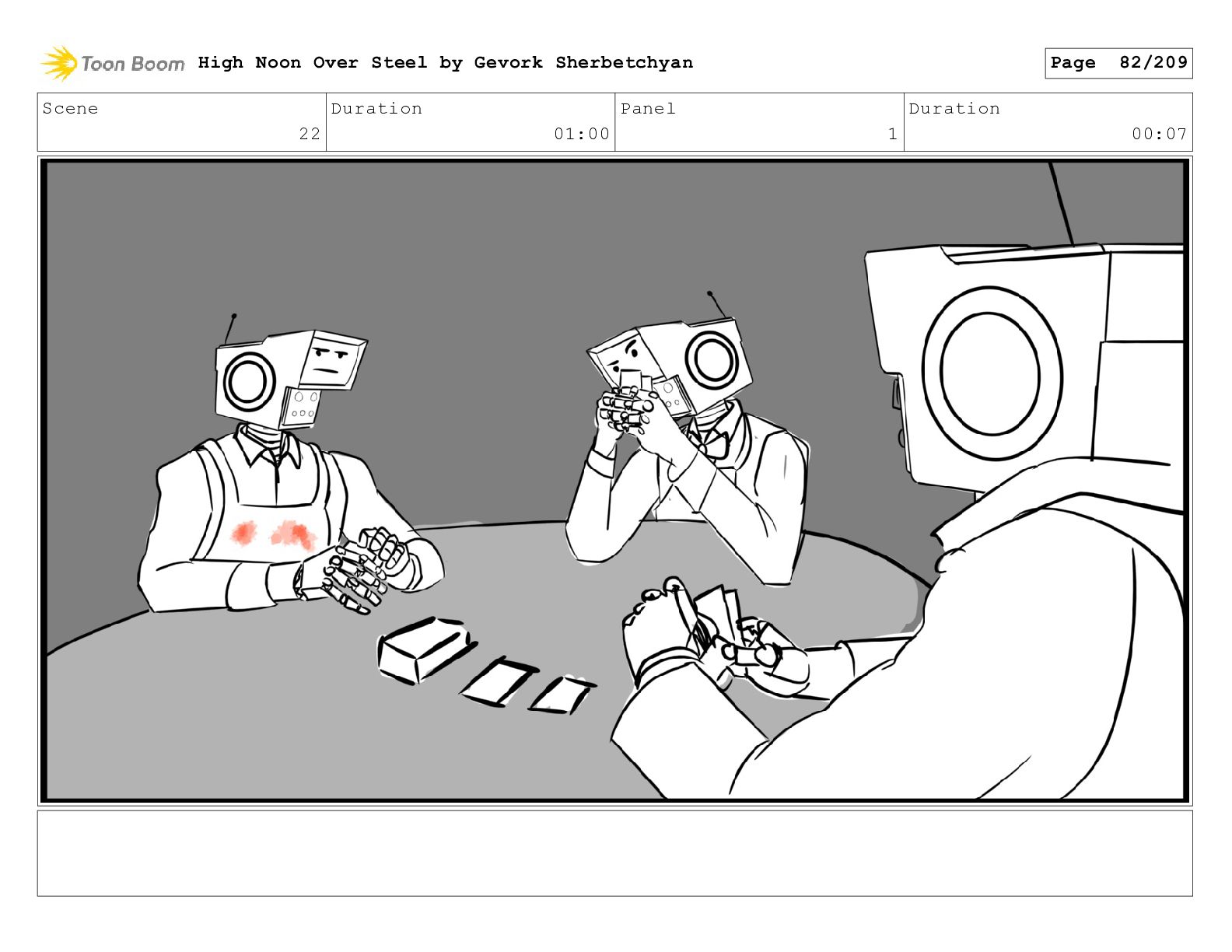 Toon Boom High Noon Over Steel by Gevork Sherbetchyan

Page 82/209

| Scene | Duration | Panel | Duration |
|---|---|---|---|
| 22 | 01:00 | 1 | 00:07 |