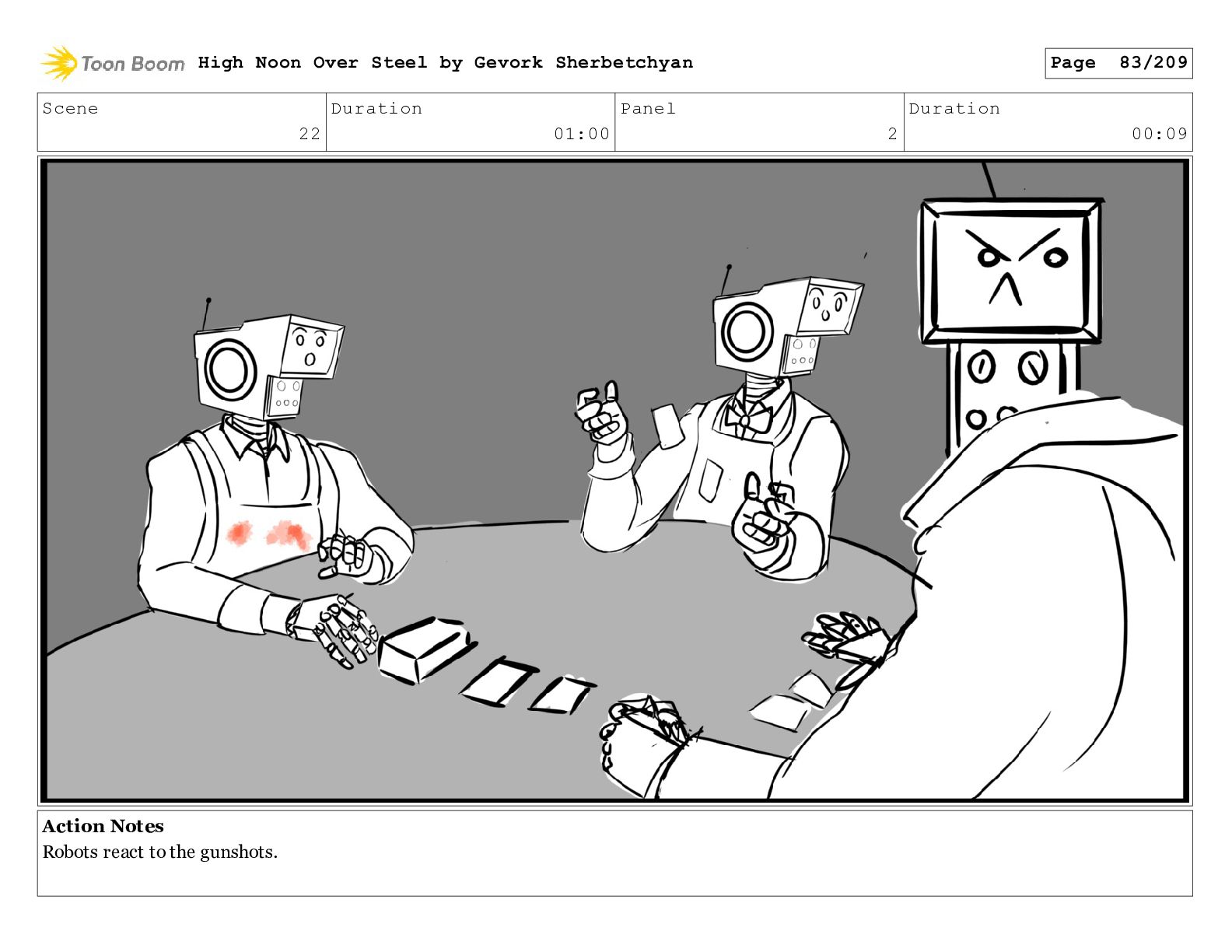 Toon Boom High Noon Over Steel by Gevork Sherbetchyan

Page 83/209

| Scene | Duration | Panel | Duration |
|---|---|---|---|
| 22 | 01:00 | 2 | 00:09 |

Action Notes
Robots react to the gunshots.