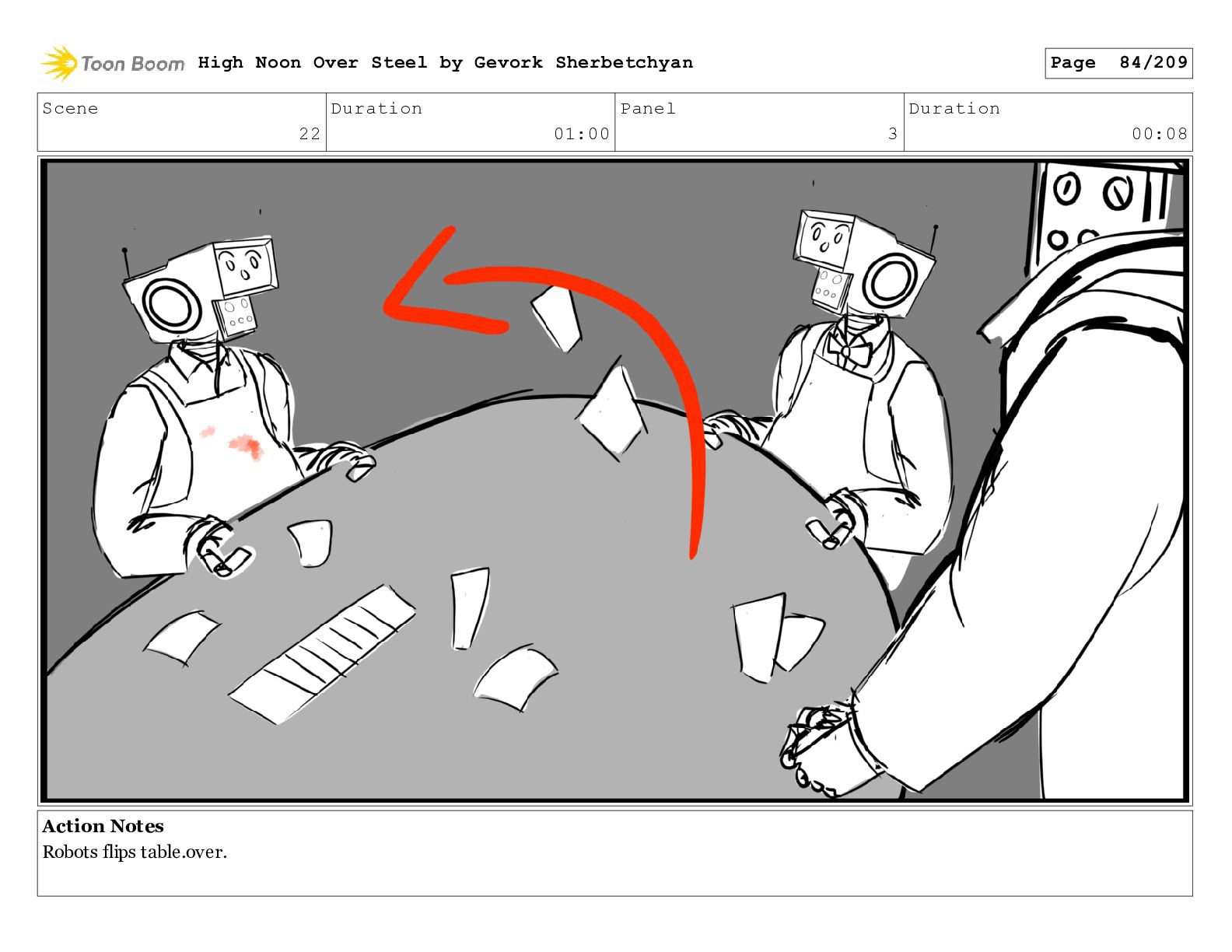 Toon Boom High Noon Over Steel by Gevork Sherbetchyan

Page 84/209

| Scene | Duration | Panel | Duration |
|---|---|---|---|
| 22 | 01:00 | 3 | 00:08 |

Action Notes
Robots flips table.over.