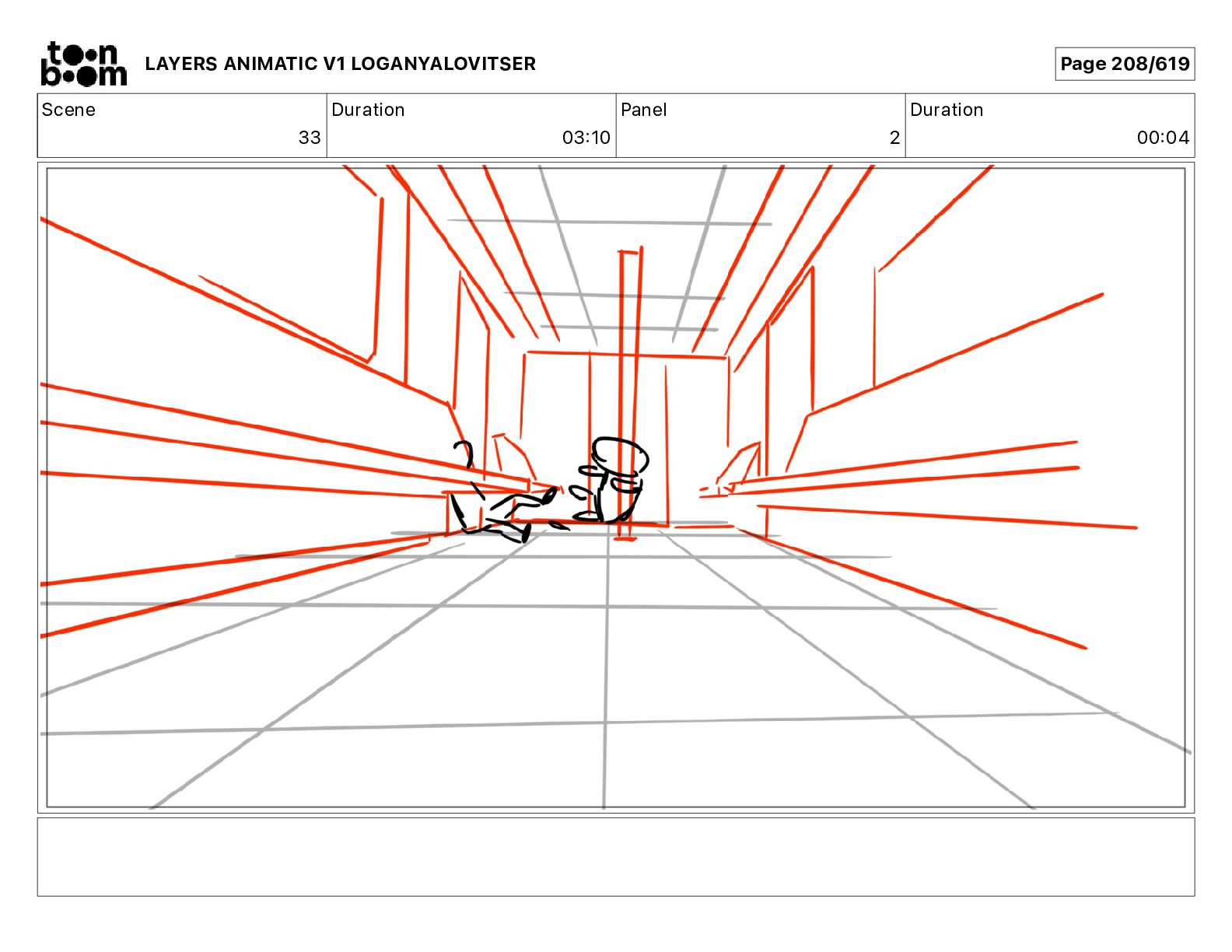 toon boom LAYERS ANIMATIC V1 LOGANYALOVITSER

Page 208/619

| Scene | Duration | Panel | Duration |
|---|---|---|---|
| 33 | 03:10 | 2 | 00:04 |