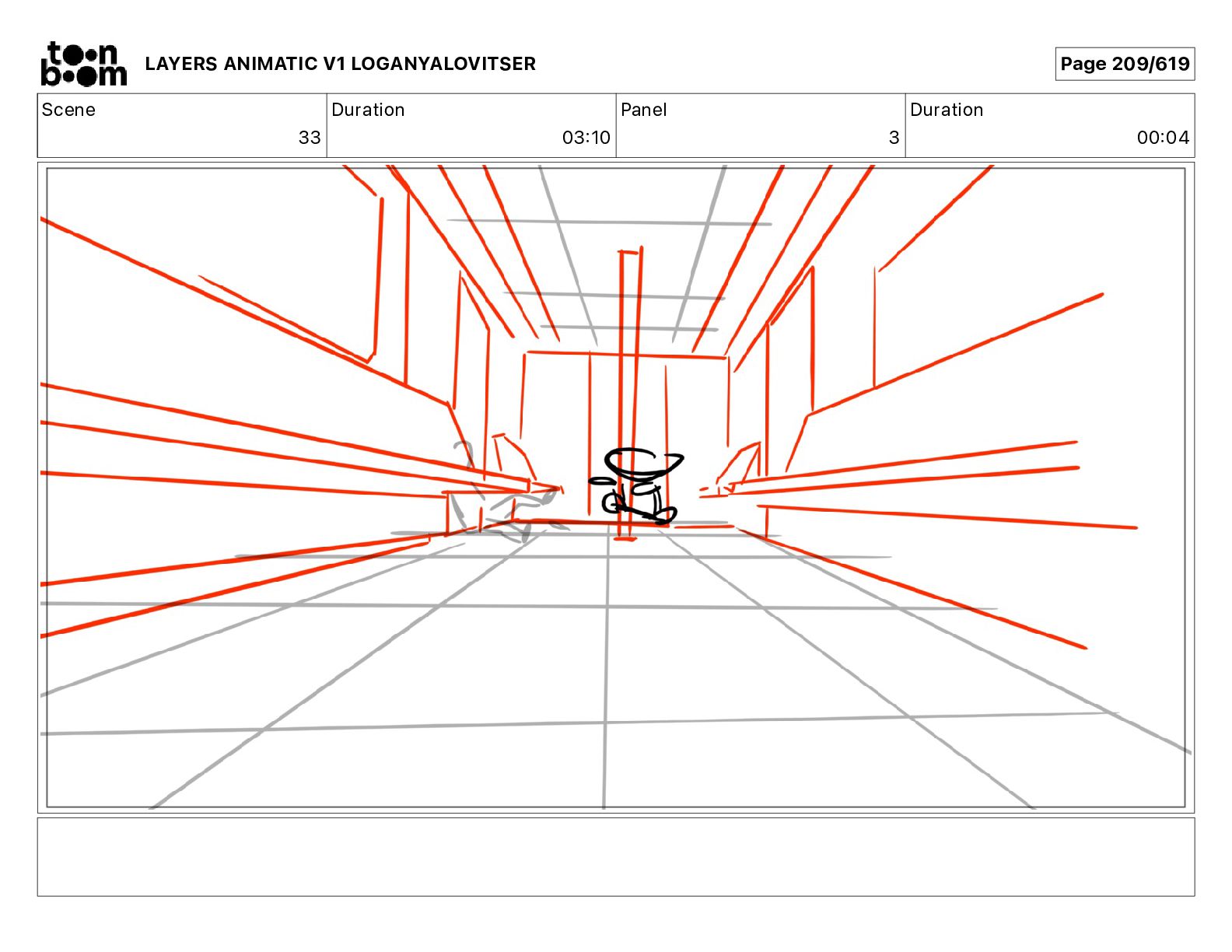 toon boom LAYERS ANIMATIC V1 LOGANYALOVITSER

Page 209/619

| Scene | Duration | Panel | Duration |
|---|---|---|---|
| 33 | 03:10 | 3 | 00:04 |