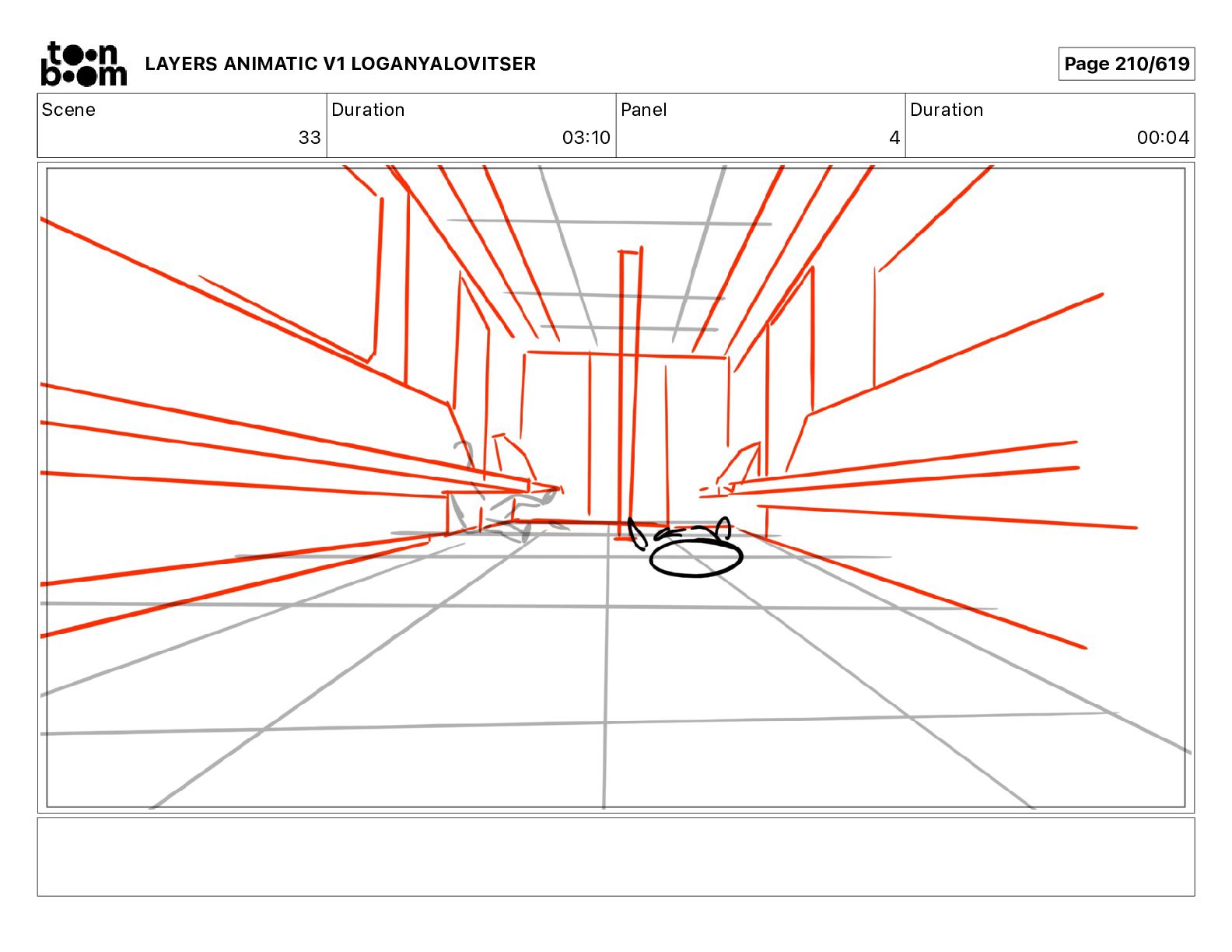 toon boom LAYERS ANIMATIC V1 LOGANYALOVITSER

Page 210/619

| Scene | Duration | Panel | Duration |
|---|---|---|---|
| 33 | 03:10 | 4 | 00:04 |