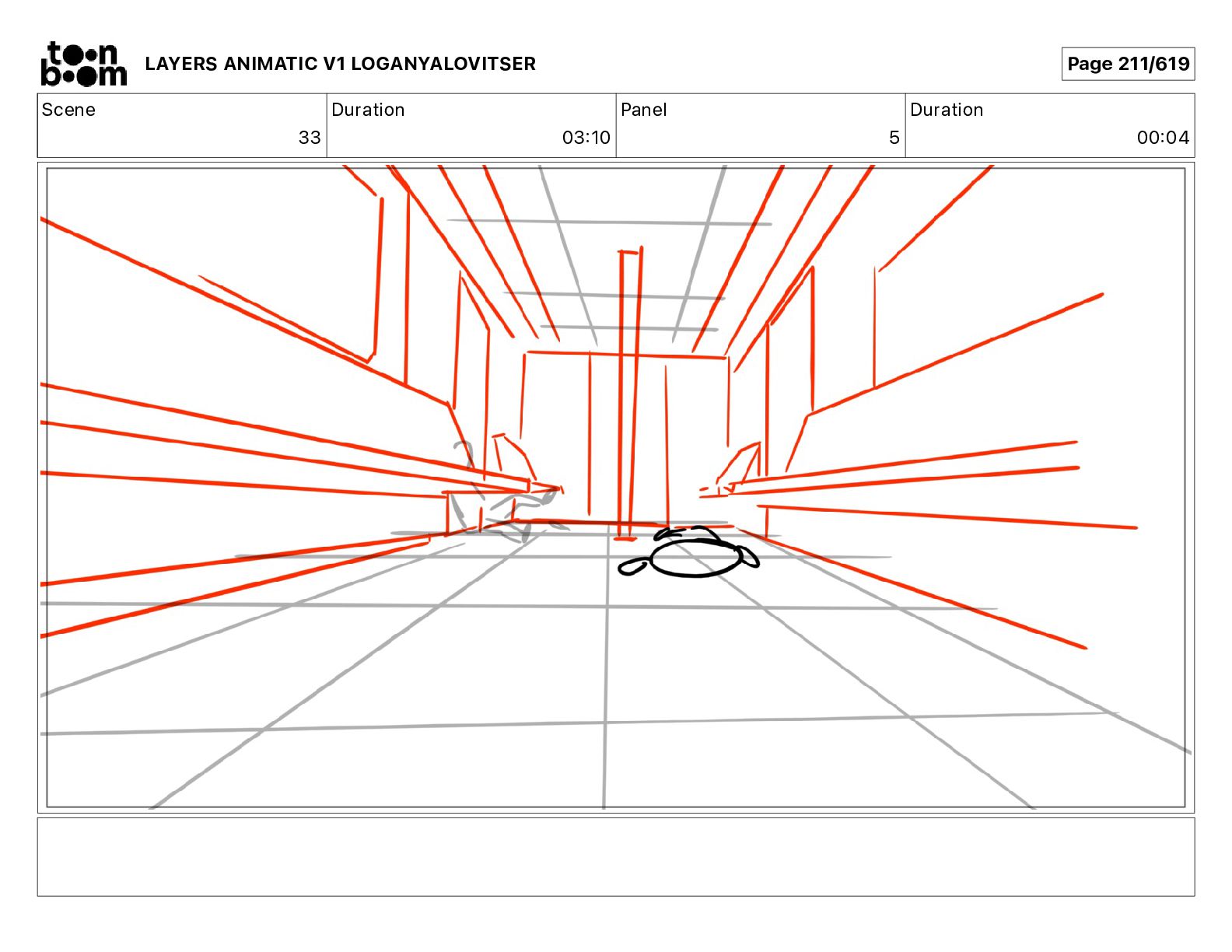 toon boom LAYERS ANIMATIC V1 LOGANYALOVITSER

Page 211/619

| Scene | Duration | Panel | Duration |
|---|---|---|---|
| 33 | 03:10 | 5 | 00:04 |