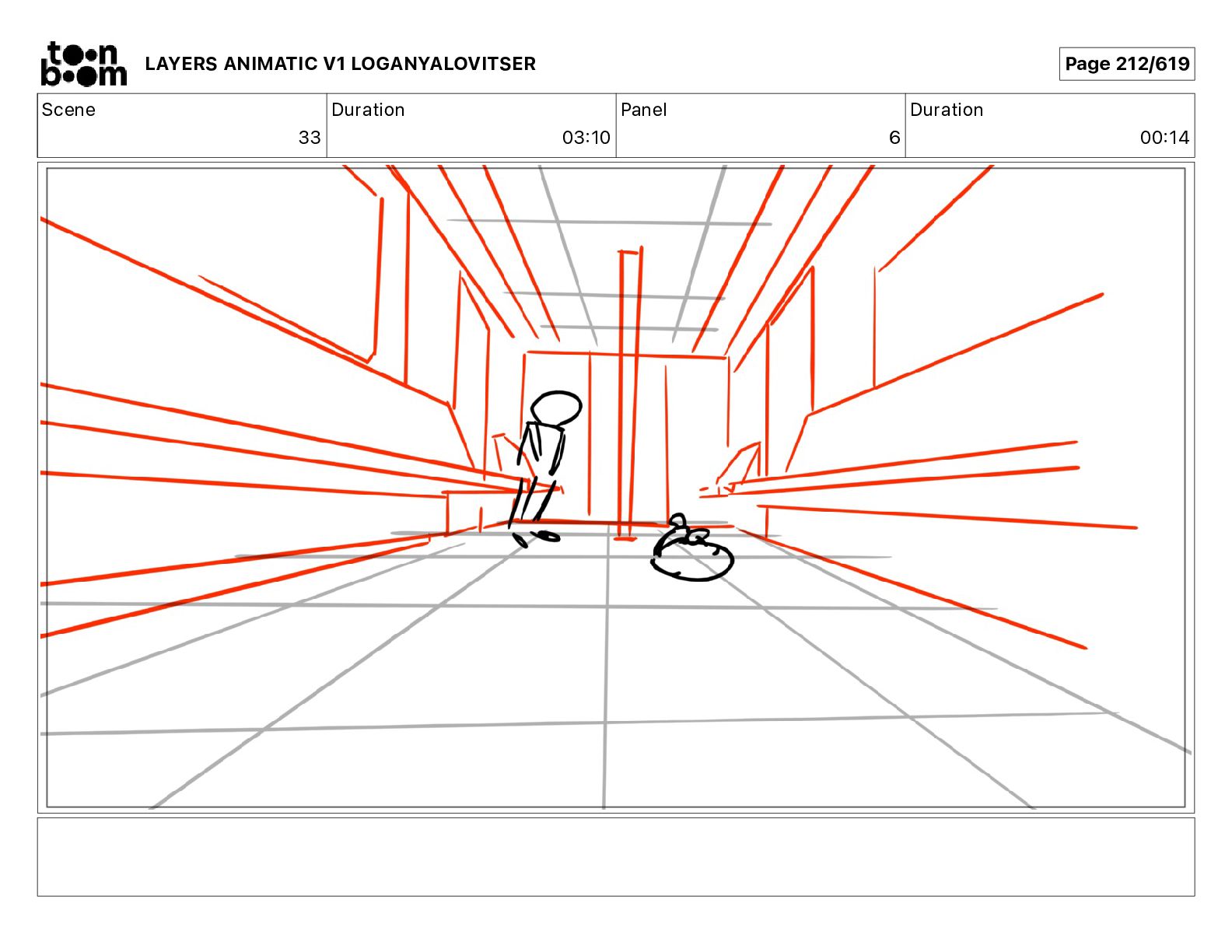 toon boom LAYERS ANIMATIC V1 LOGANYALOVITSER

Page 212/619

| Scene | Duration | Panel | Duration |
|---|---|---|---|
| 33 | 03:10 | 6 | 00:14 |