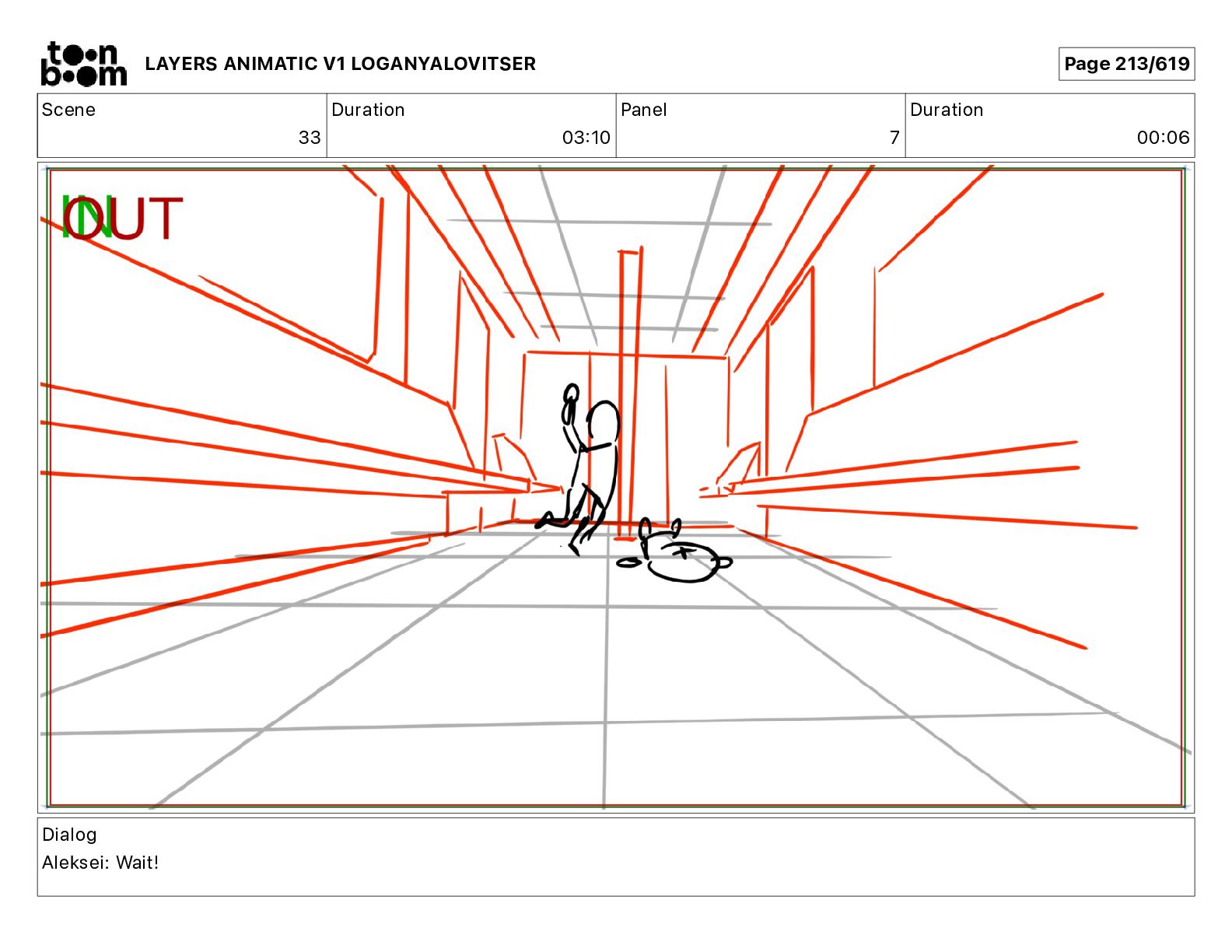 toon boom LAYERS ANIMATIC V1 LOGANYALOVITSER

Page 213/619

| Scene | Duration | Panel | Duration |
|---|---|---|---|
| 33 | 03:10 | 7 | 00:06 |

IN OUT

Dialog
Aleksei: Wait!