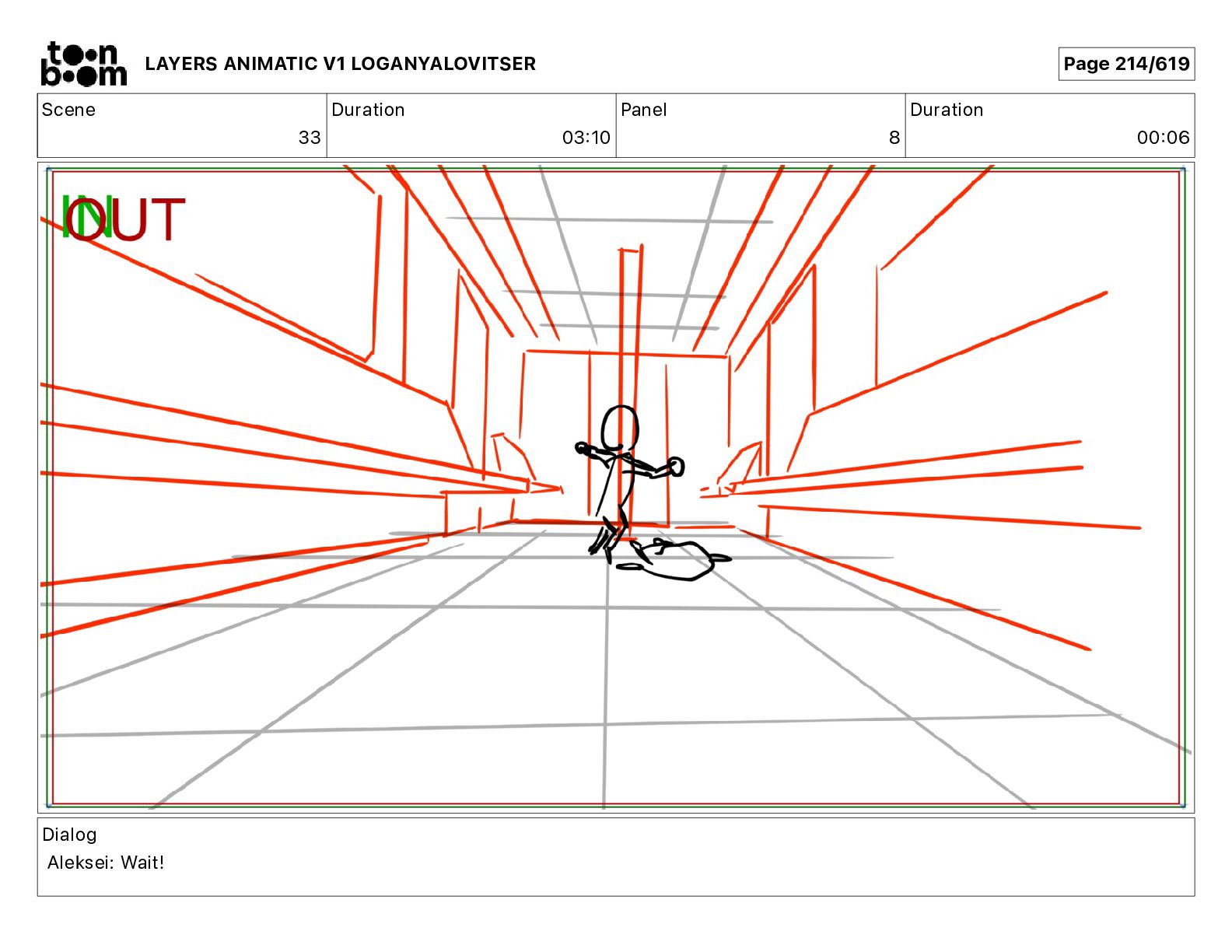 toon boom LAYERS ANIMATIC V1 LOGANYALOVITSER

Page 214/619

| Scene | Duration | Panel | Duration |
|---|---|---|---|
| 33 | 03:10 | 8 | 00:06 |

IN OUT

Dialog
Aleksei: Wait!