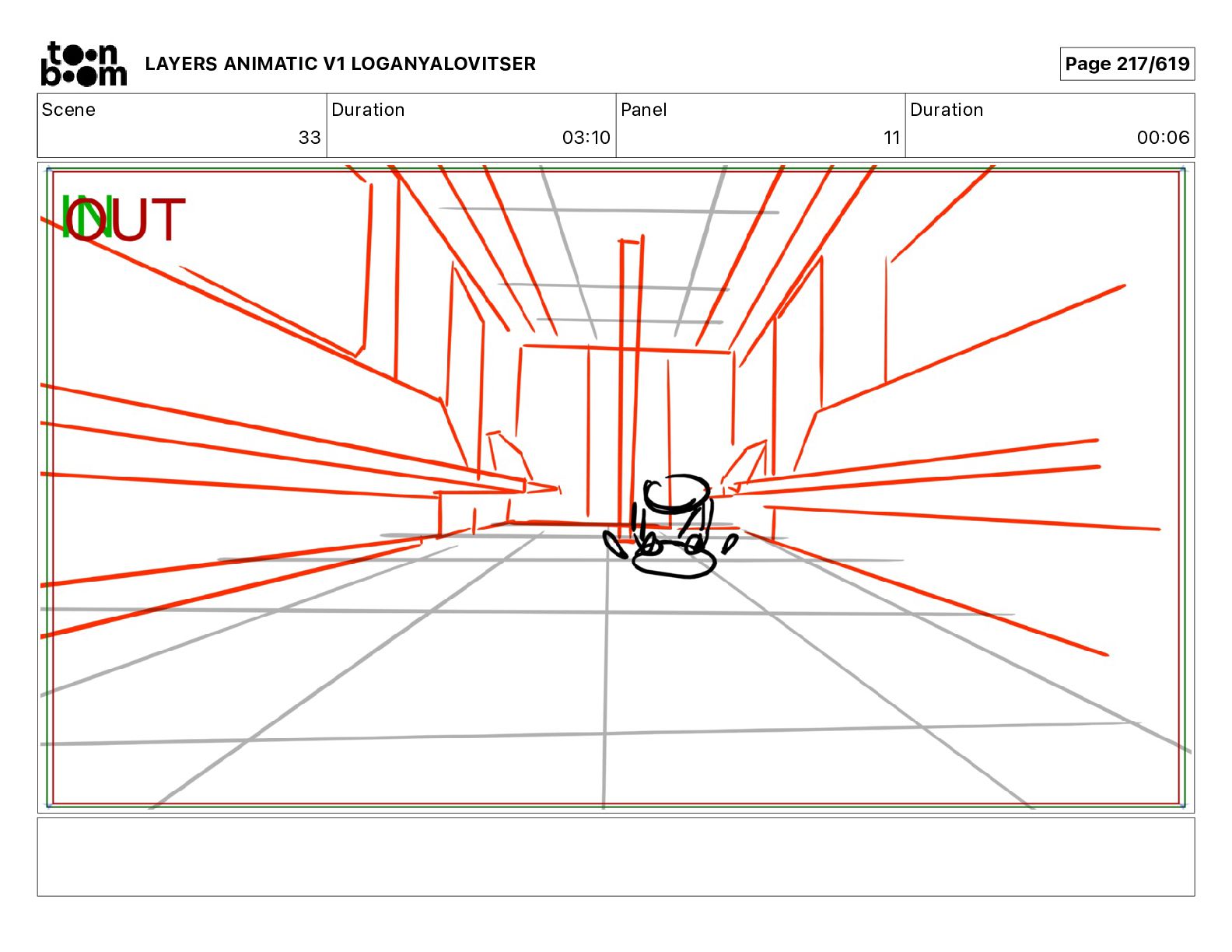 toon boom LAYERS ANIMATIC V1 LOGANYALOVITSER

Page 217/619

| Scene | Duration | Panel | Duration |
|---|---|---|---|
| 33 | 03:10 | 11 | 00:06 |

IN
OUT