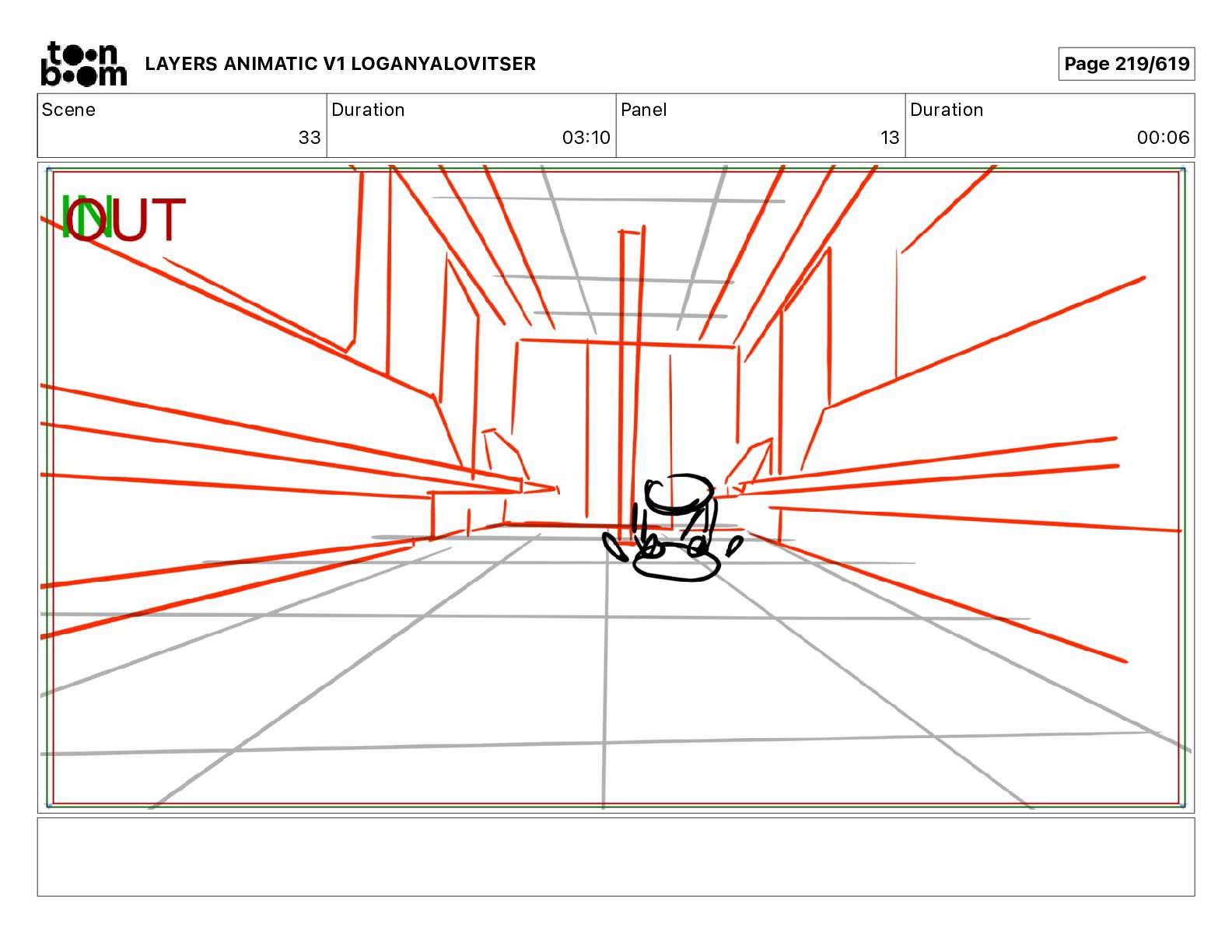 toon boom LAYERS ANIMATIC V1 LOGANYALOVITSER

Page 219/619

| Scene | Duration | Panel | Duration |
|---|---|---|---|
| 33 | 03:10 | 13 | 00:06 |

IN
OUT