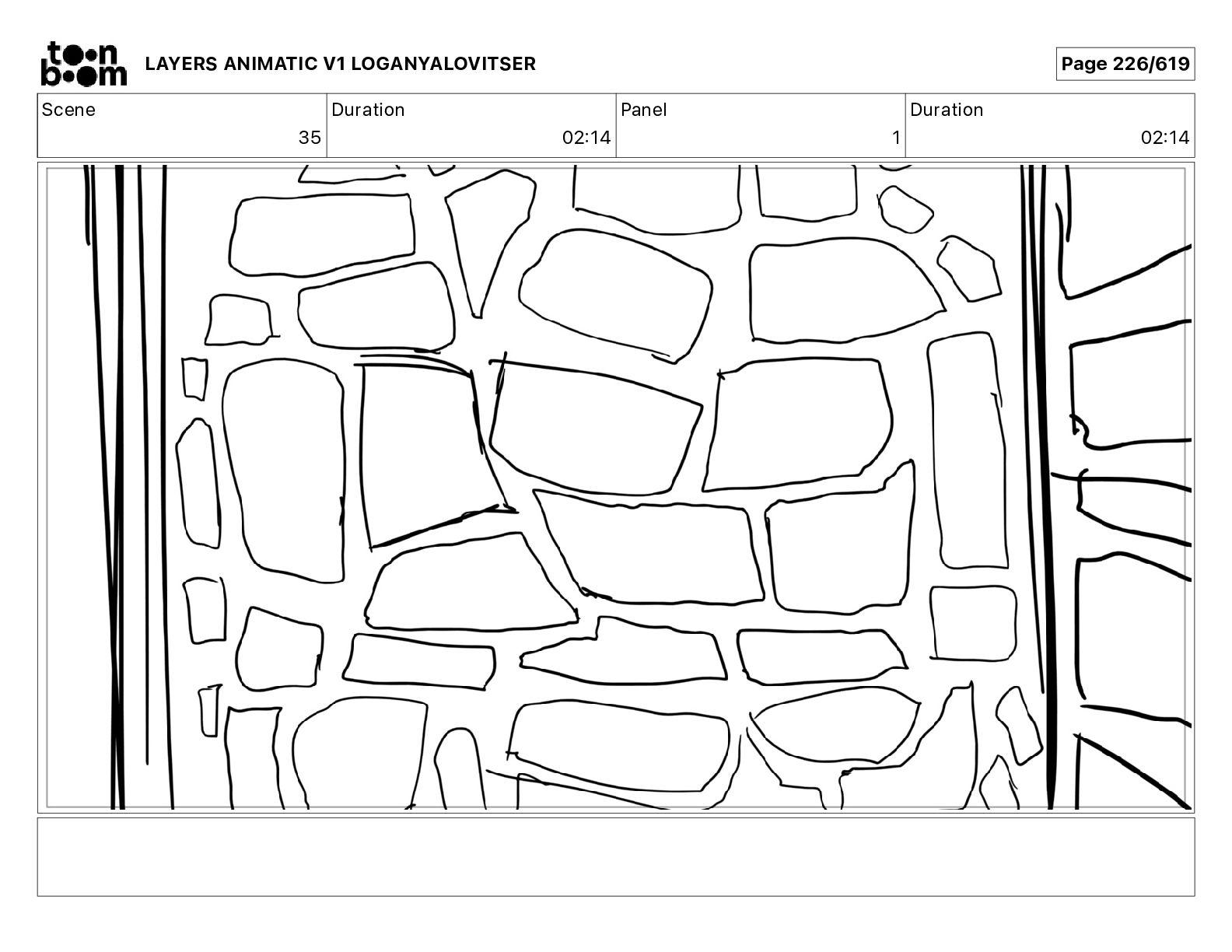 toon boom LAYERS ANIMATIC V1 LOGANYALOVITSER

Page 226/619

| Scene | Duration | Panel | Duration |
|---|---|---|---|
| 35 | 02:14 | 1 | 02:14 |