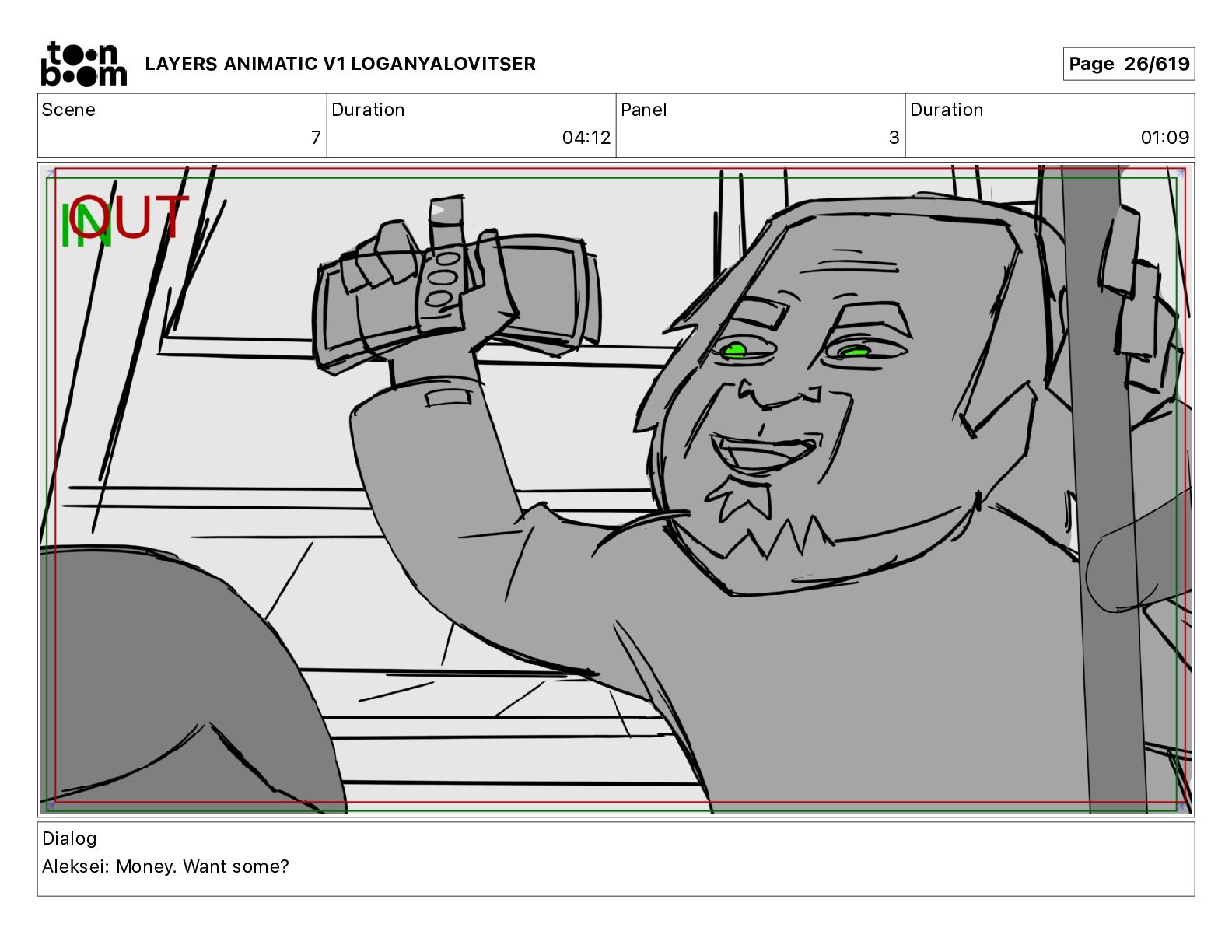 toon boom LAYERS ANIMATIC V1 LOGANYALOVITSER

Page 26/619

| Scene | Duration | Panel | Duration |
|---|---|---|---|
| 7 | 04:12 | 3 | 01:09 |

IN OUT

Dialog
Aleksei: Money. Want some?