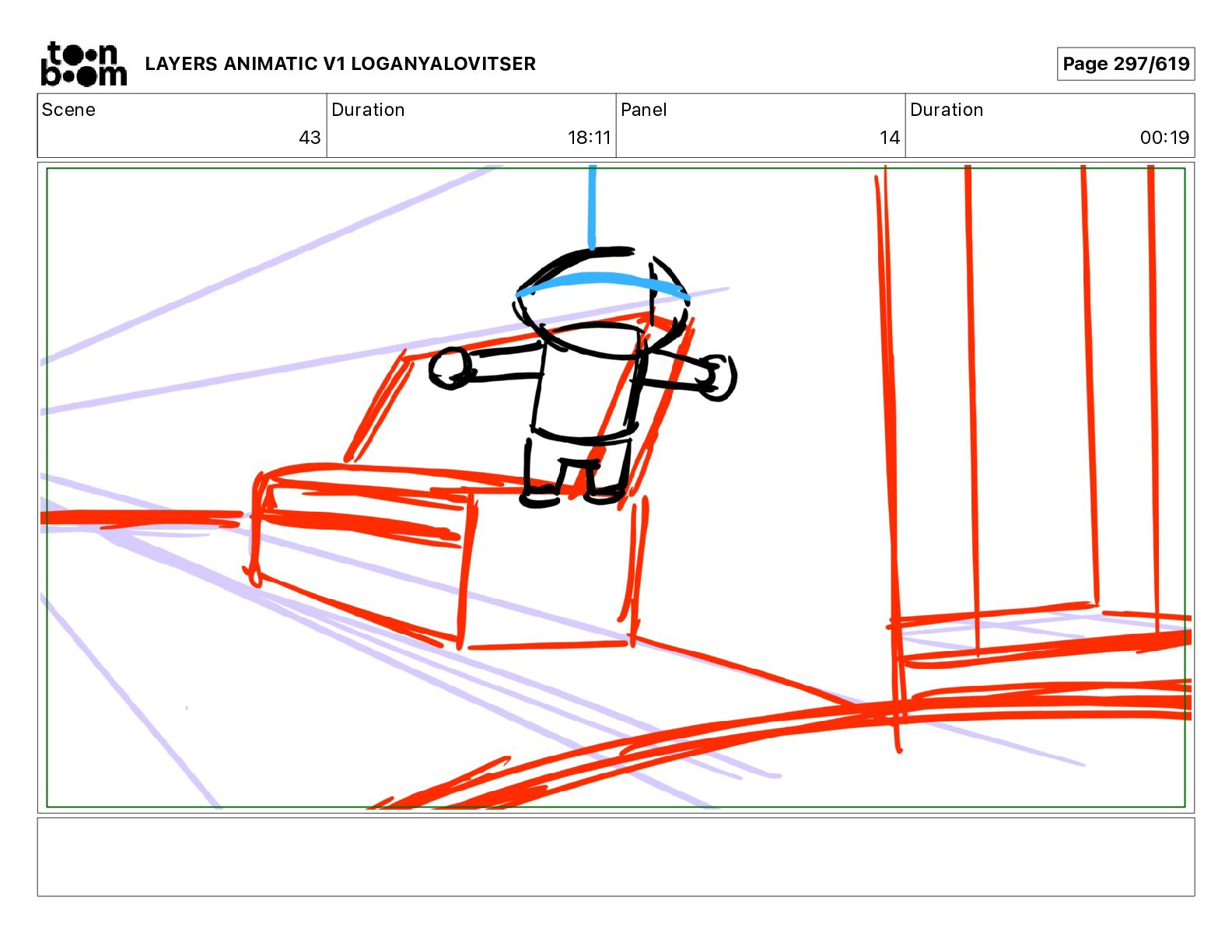 toon boom LAYERS ANIMATIC V1 LOGANYALOVITSER

Page 297/619

| Scene | Duration | Panel | Duration |
|---|---|---|---|
| 43 | 18:11 | 14 | 00:19 |