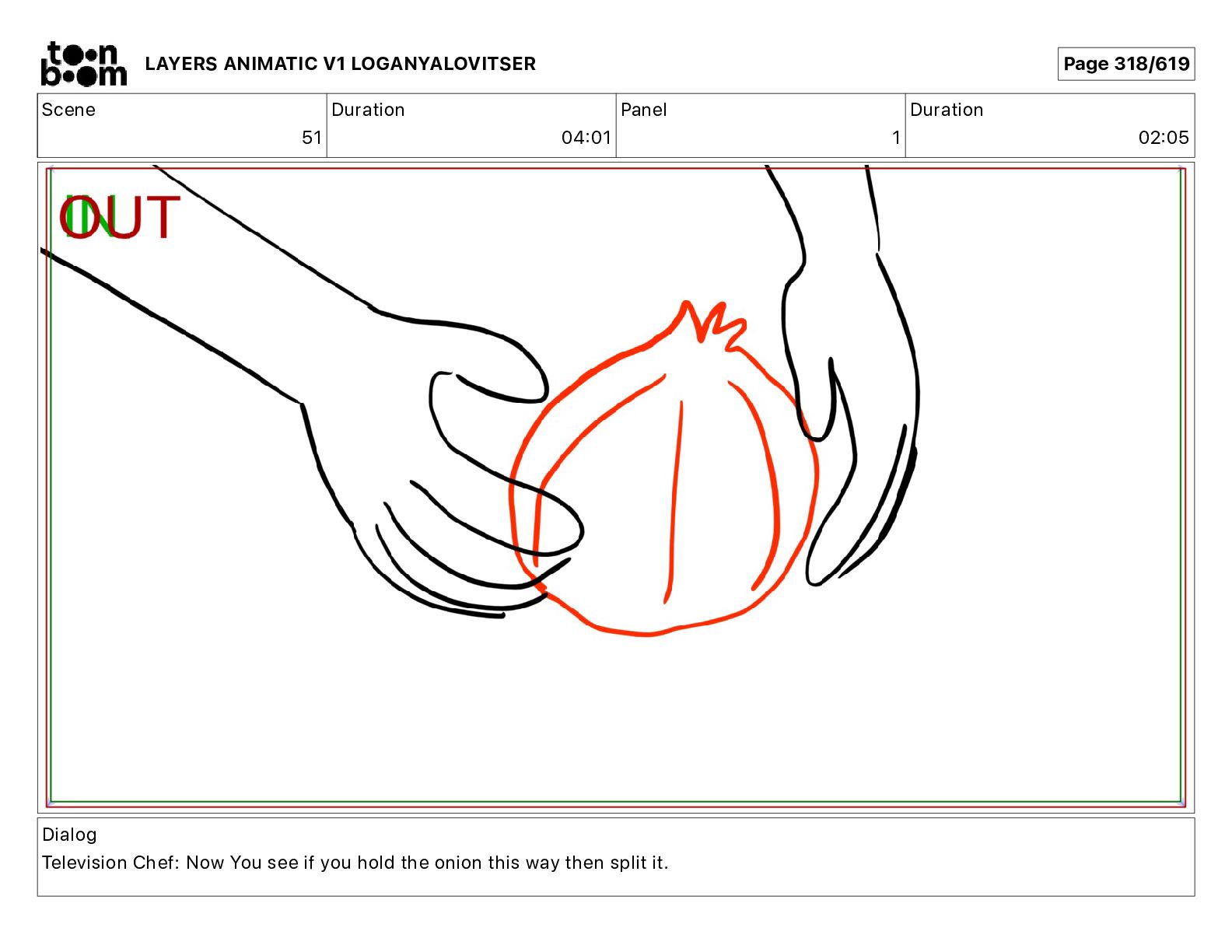 toon boom LAYERS ANIMATIC V1 LOGANYALOVITSER

Page 318/619

| Scene | Duration | Panel | Duration |
|---|---|---|---|
| 51 | 04:01 | 1 | 02:05 |

IN
OUT

Dialog
Television Chef: Now You see if you hold the onion this way then split it.