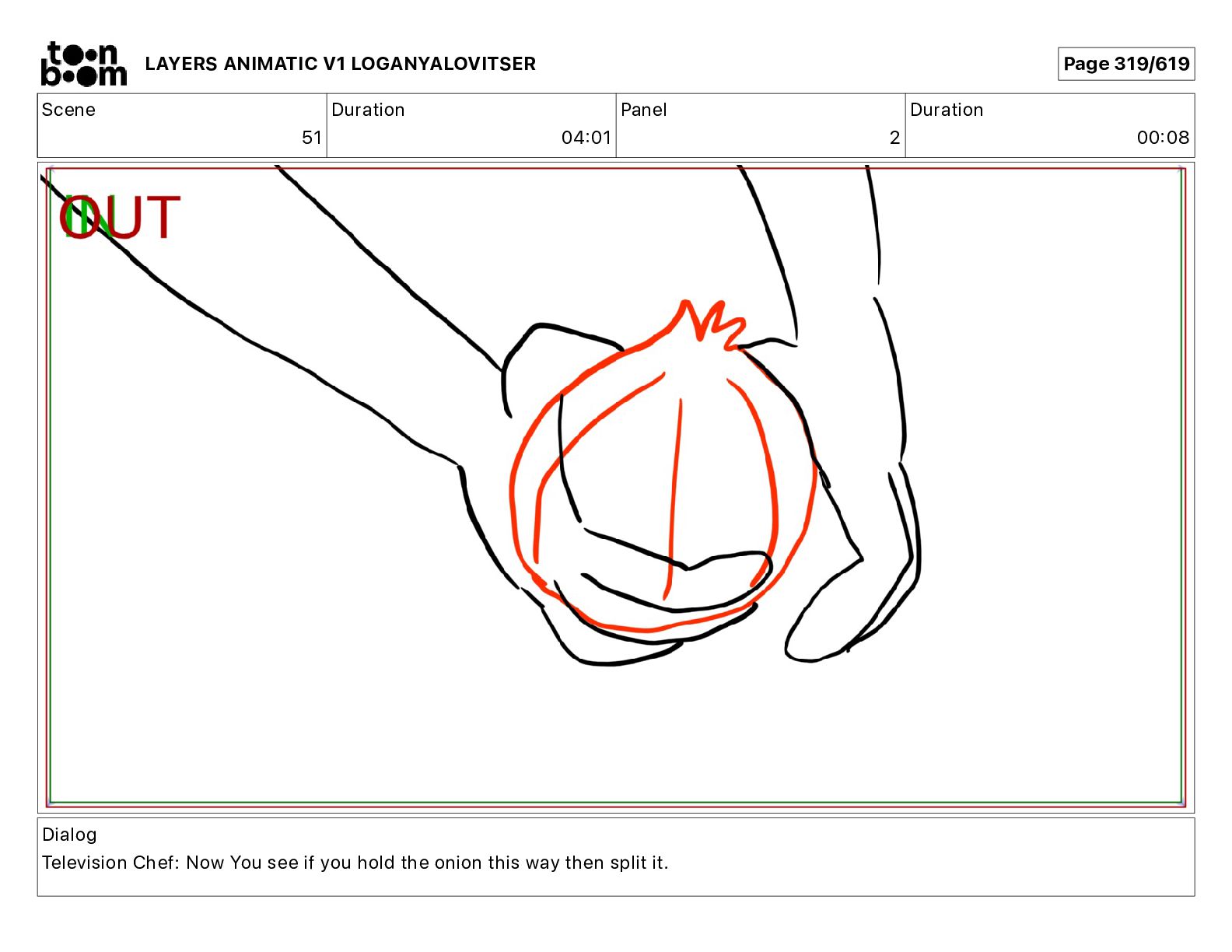 toon boom LAYERS ANIMATIC V1 LOGANYALOVITSER

Page 319/619

| Scene | Duration | Panel | Duration |
|---|---|---|---|
| 51 | 04:01 | 2 | 00:08 |

IN
OUT

Dialog
Television Chef: Now You see if you hold the onion this way then split it.