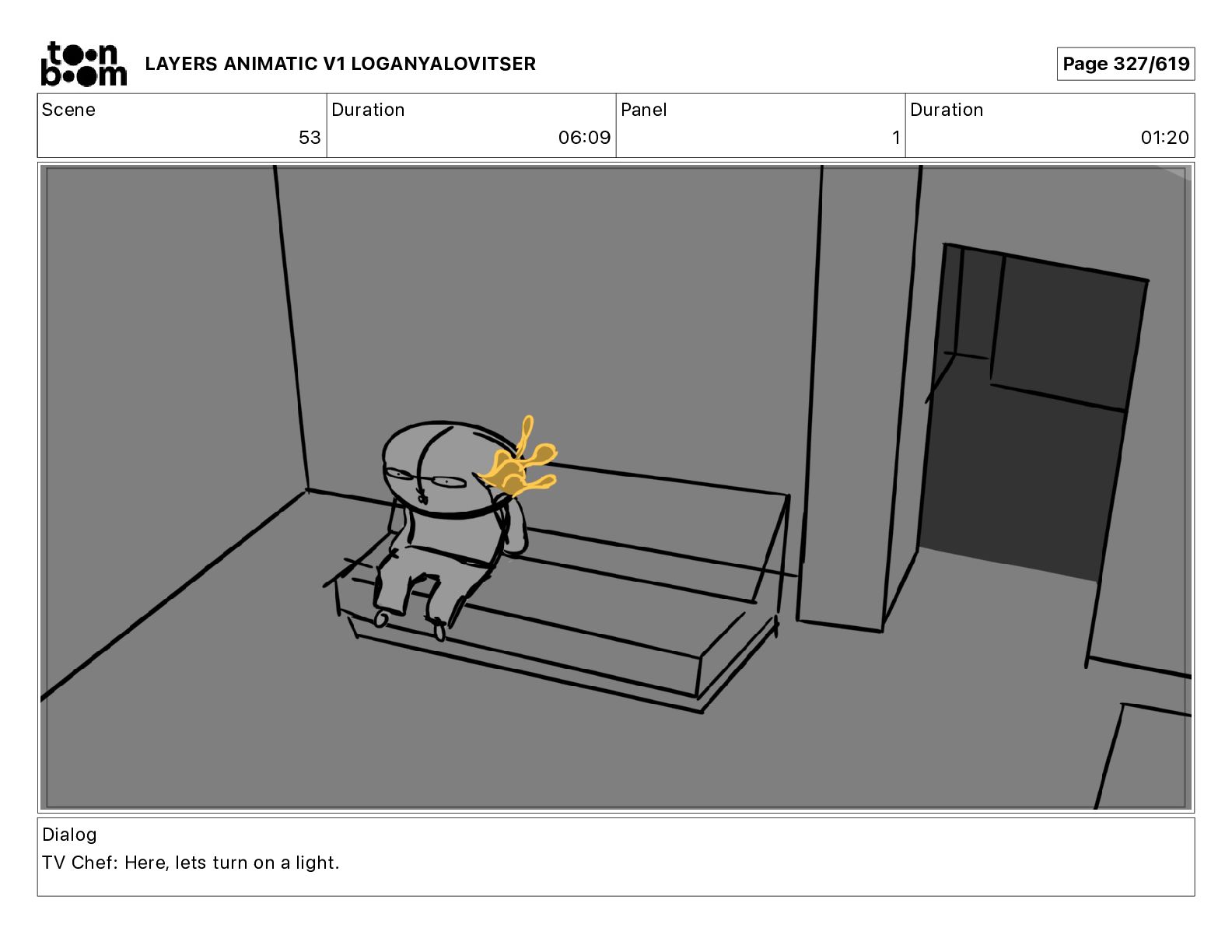 toon boom LAYERS ANIMATIC V1 LOGANYALOVITSER

Page 327/619

| Scene | Duration | Panel | Duration |
|---|---|---|---|
| 53 | 06:09 | 1 | 01:20 |

Dialog
TV Chef: Here, lets turn on a light.