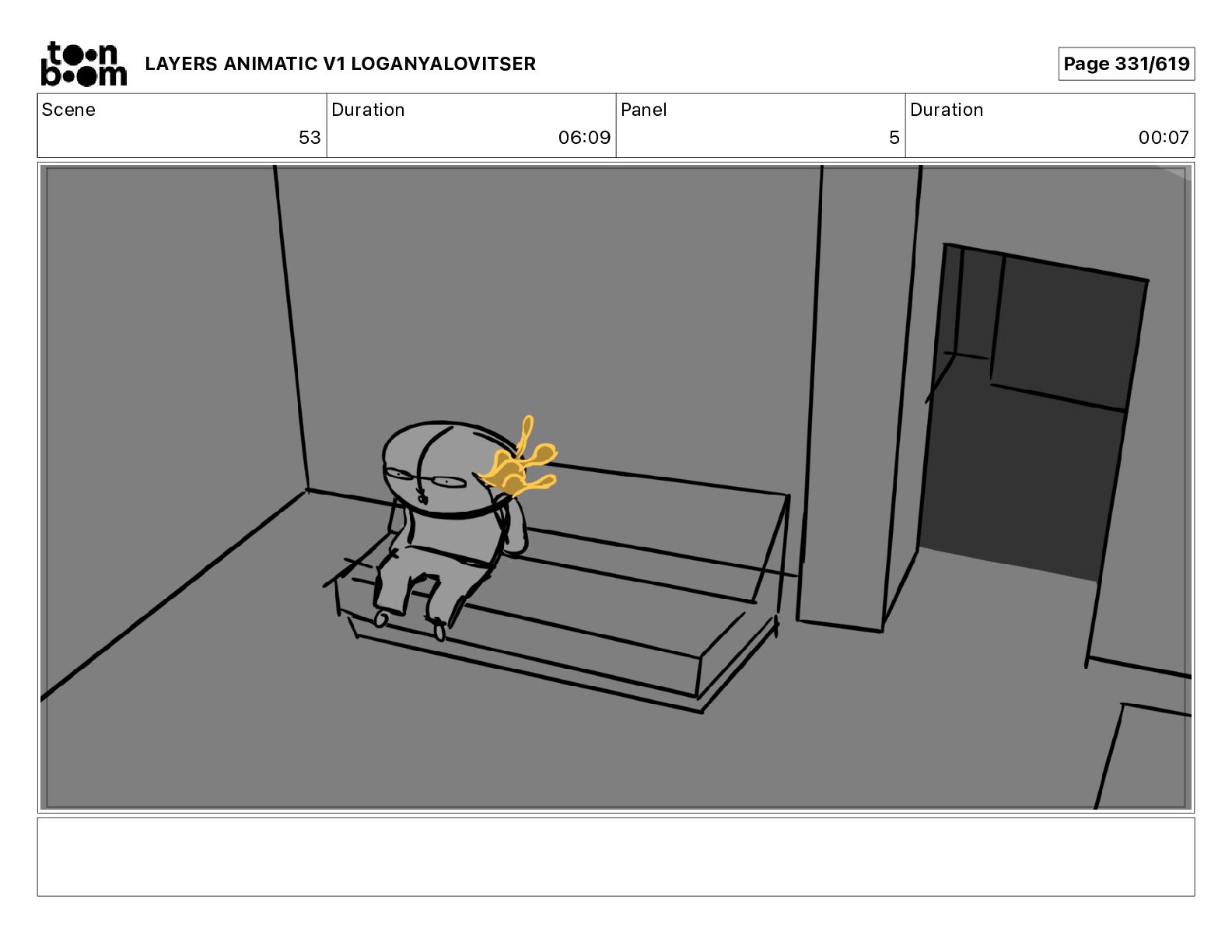 toon boom LAYERS ANIMATIC V1 LOGANYALOVITSER

Page 331/619

| Scene | Duration | Panel | Duration |
|---|---|---|---|
| 53 | 06:09 | 5 | 00:07 |