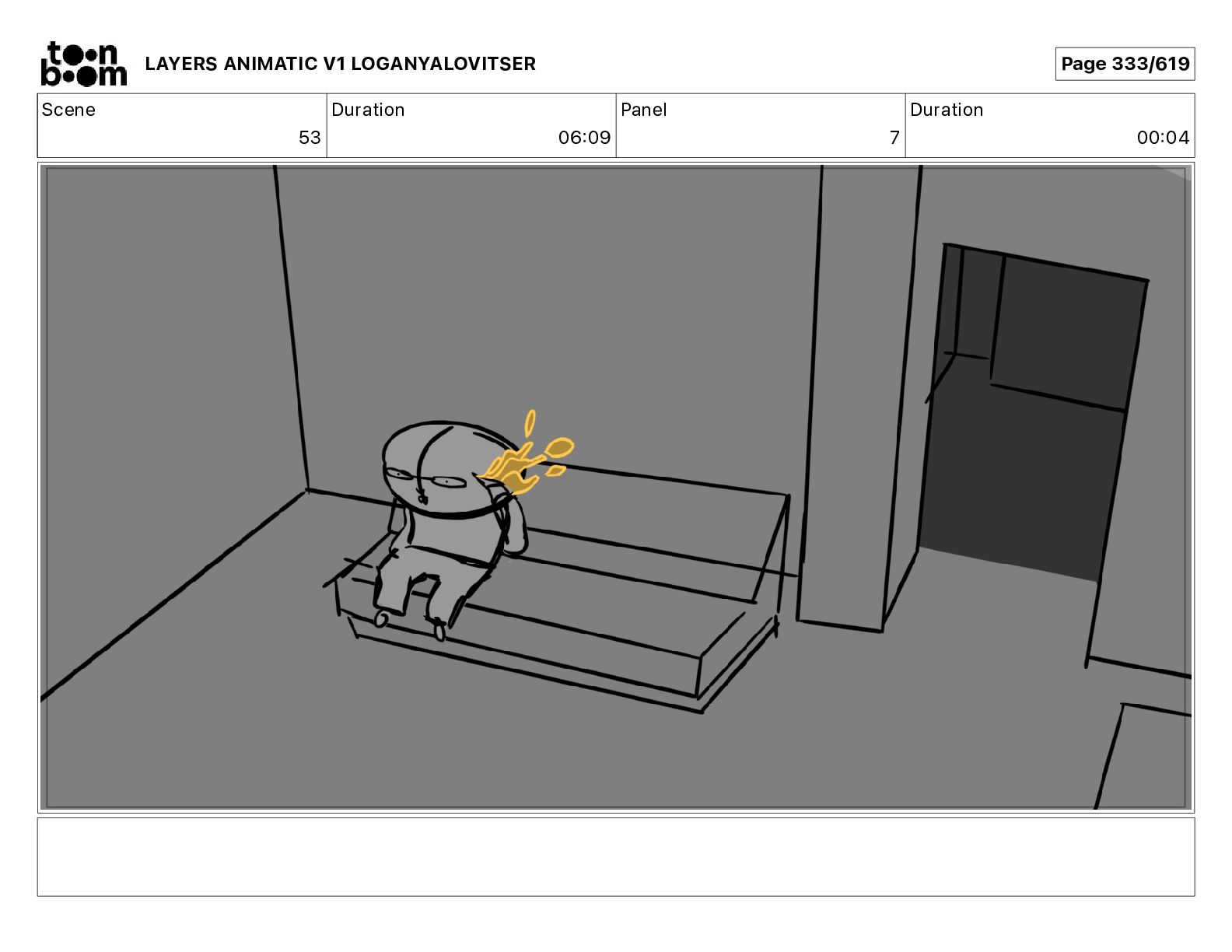 toon boom LAYERS ANIMATIC V1 LOGANYALOVITSER

Page 333/619

| Scene | Duration | Panel | Duration |
|---|---|---|---|
| 53 | 06:09 | 7 | 00:04 |