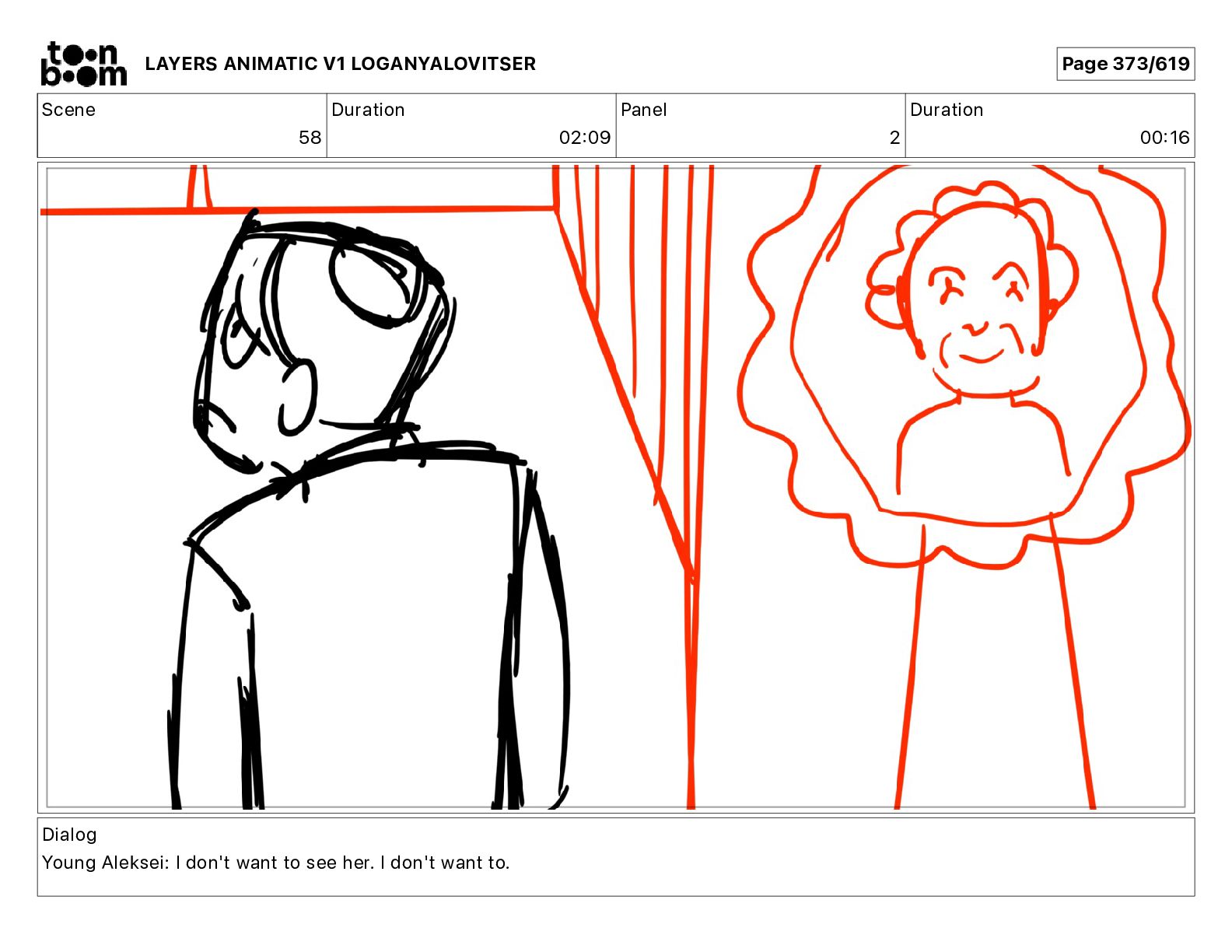 toon boom LAYERS ANIMATIC V1 LOGANYALOVITSER

Page 373/619

| Scene | Duration | Panel | Duration |
|---|---|---|---|
| 58 | 02:09 | 2 | 00:16 |

Dialog
Young Aleksei: I don't want to see her. I don't want to.