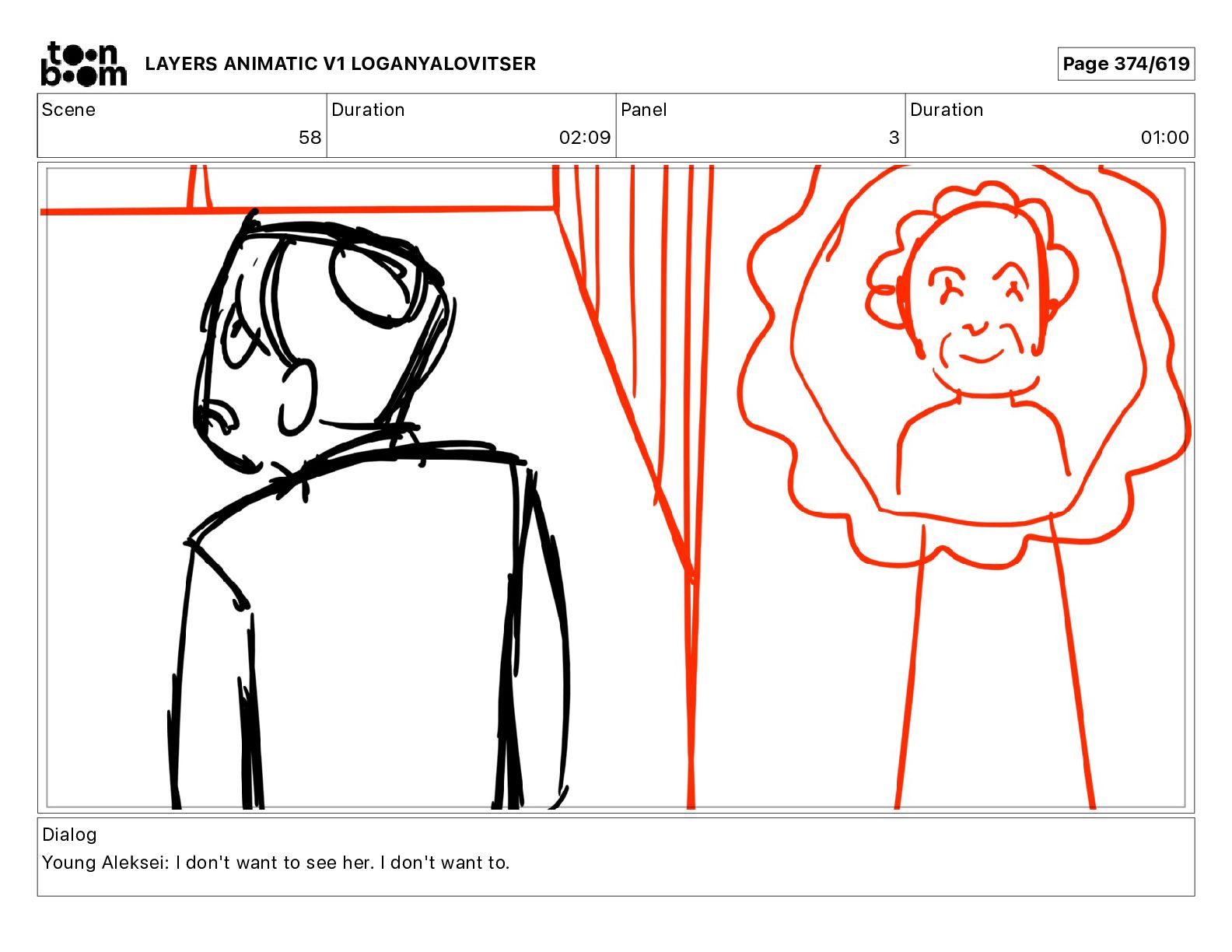 toon boom LAYERS ANIMATIC V1 LOGANYALOVITSER

Page 374/619

| Scene | Duration | Panel | Duration |
|---|---|---|---|
| 58 | 02:09 | 3 | 01:00 |

Dialog
Young Aleksei: I don't want to see her. I don't want to.