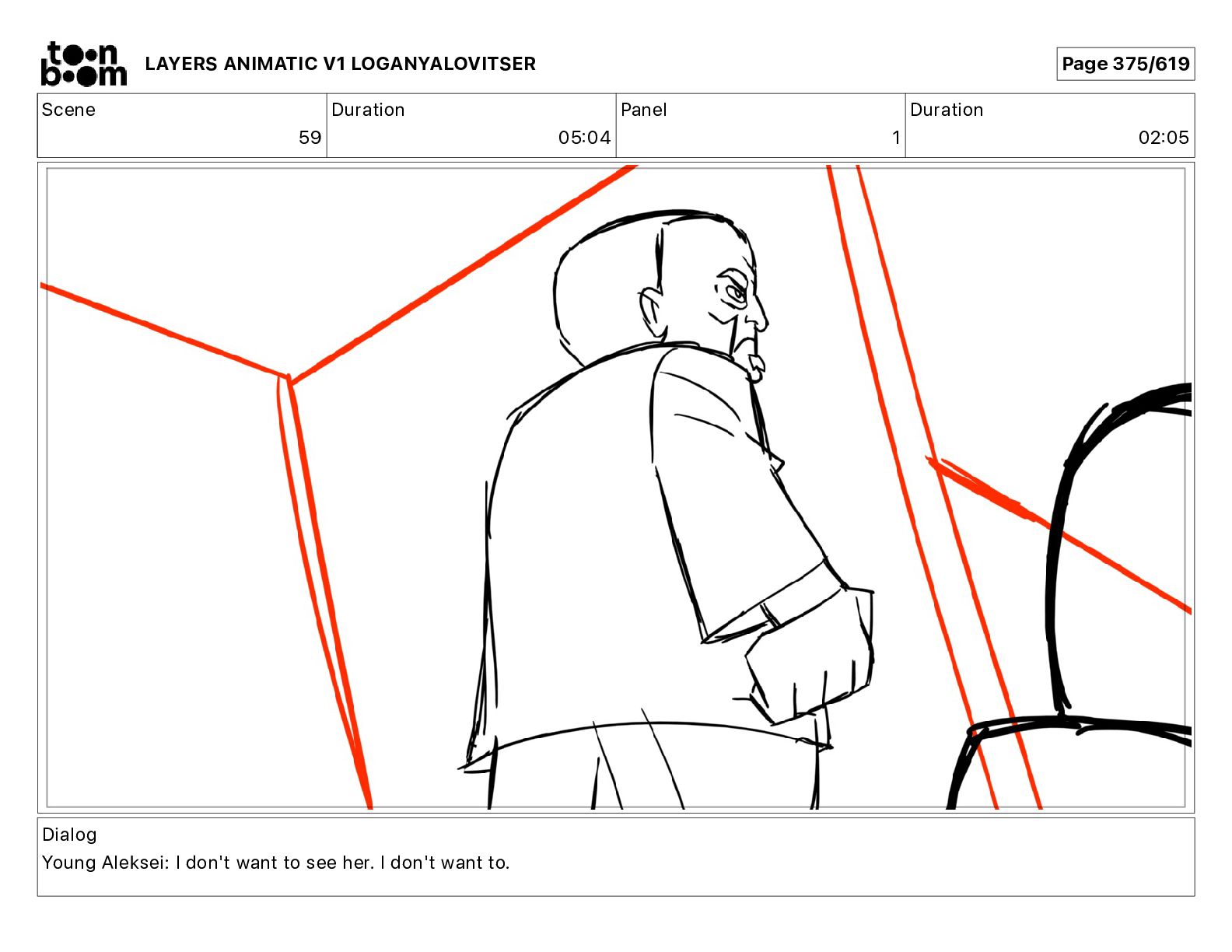 toon boom LAYERS ANIMATIC V1 LOGANYALOVITSER

Page 375/619

| Scene | Duration | Panel | Duration |
|---|---|---|---|
| 59 | 05:04 | 1 | 02:05 |

Dialog
Young Aleksei: I don't want to see her. I don't want to.