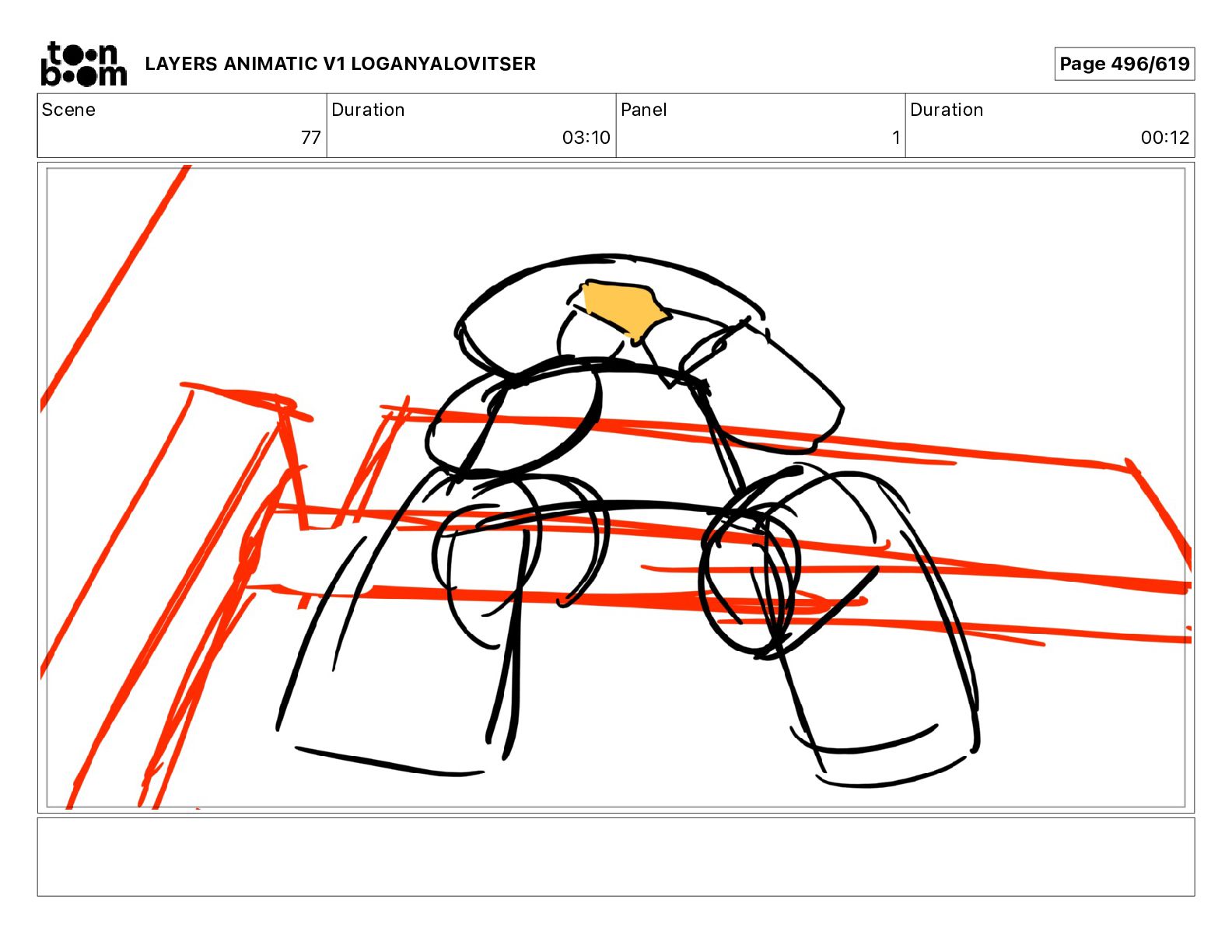 toon boom LAYERS ANIMATIC V1 LOGANYALOVITSER

Page 496/619

| Scene | Duration | Panel | Duration |
|---|---|---|---|
| 77 | 03:10 | 1 | 00:12 |