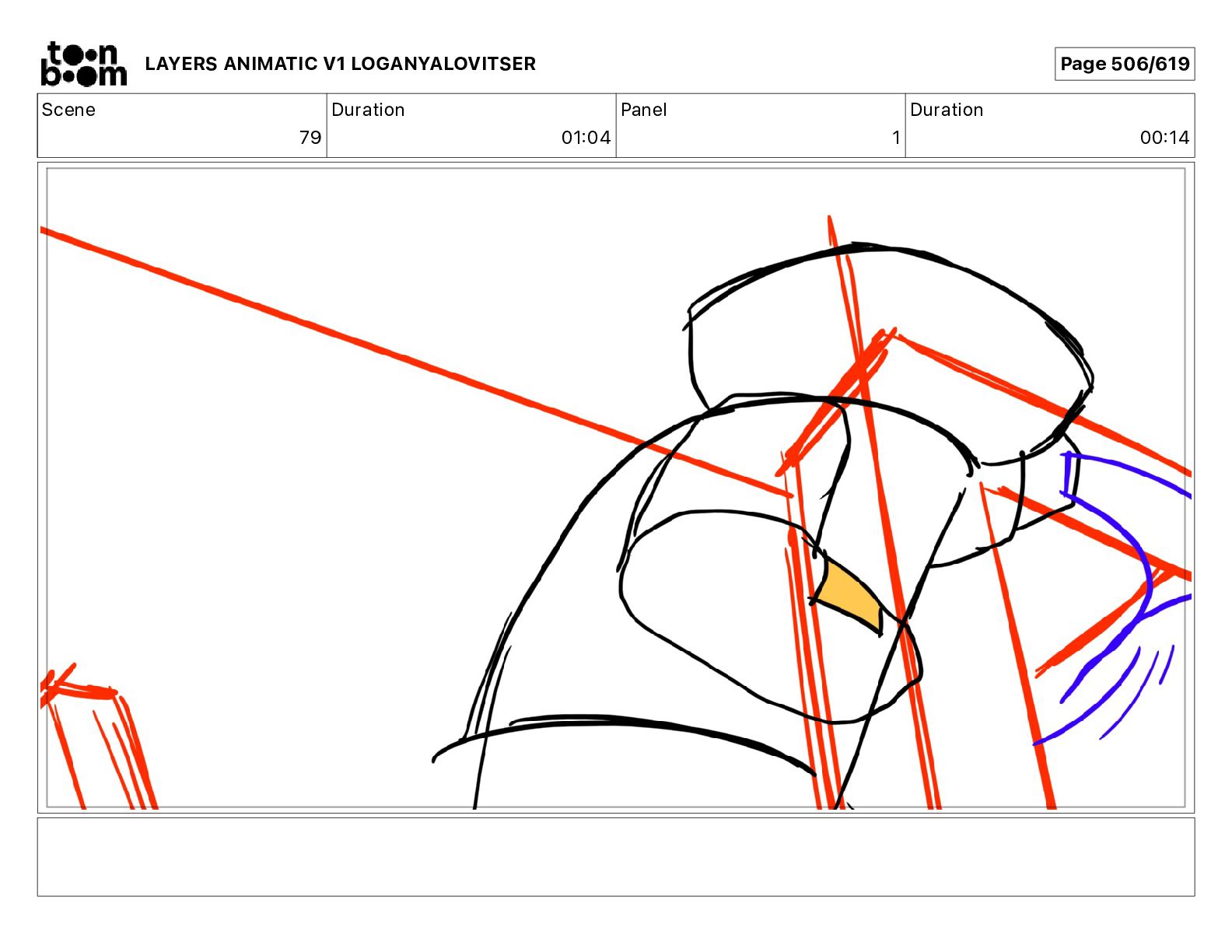 toon boom LAYERS ANIMATIC V1 LOGANYALOVITSER

Page 506/619

| Scene | Duration | Panel | Duration |
|---|---|---|---|
| 79 | 01:04 | 1 | 00:14 |