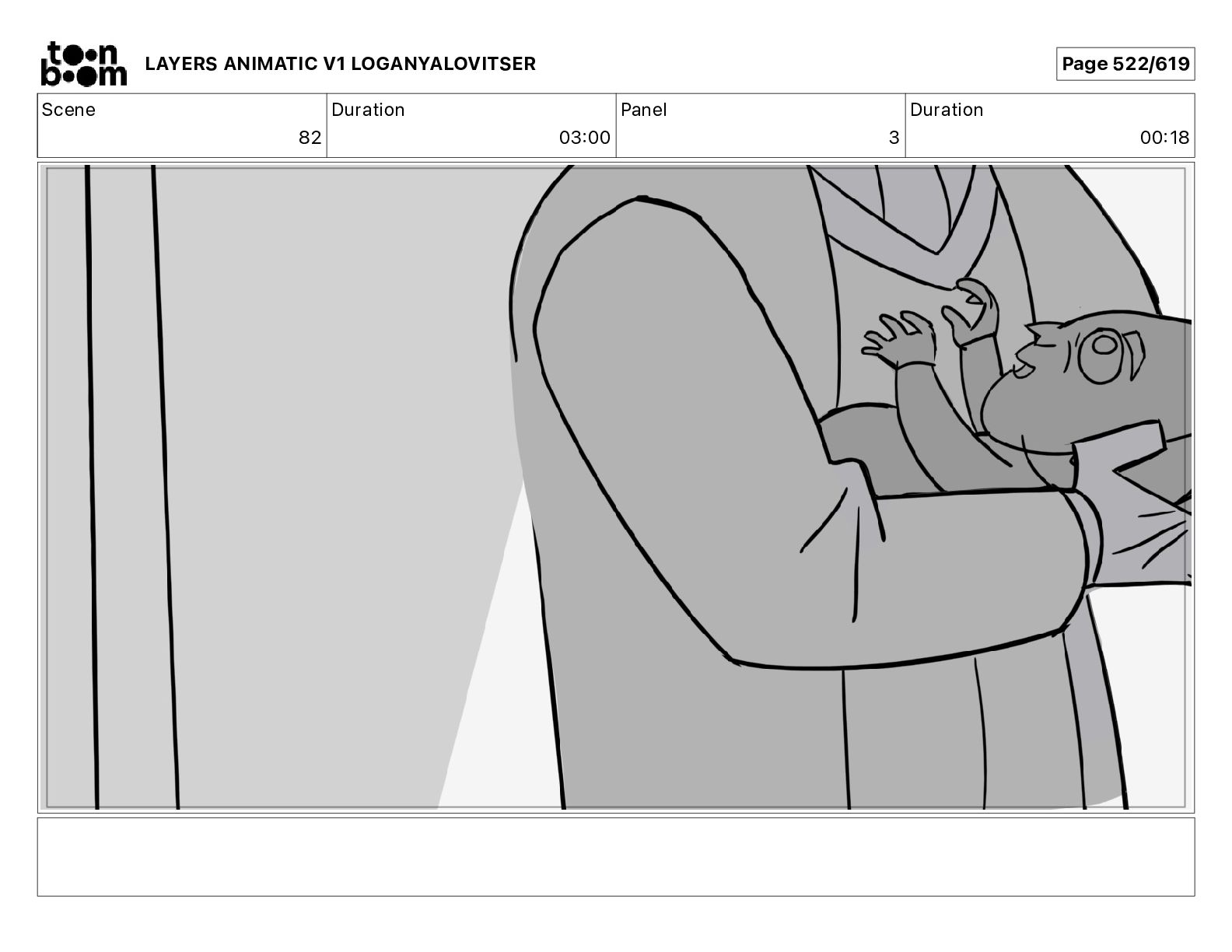 toon boom LAYERS ANIMATIC V1 LOGANYALOVITSER

Page 522/619

| Scene | Duration | Panel | Duration |
|---|---|---|---|
| 82 | 03:00 | 3 | 00:18 |