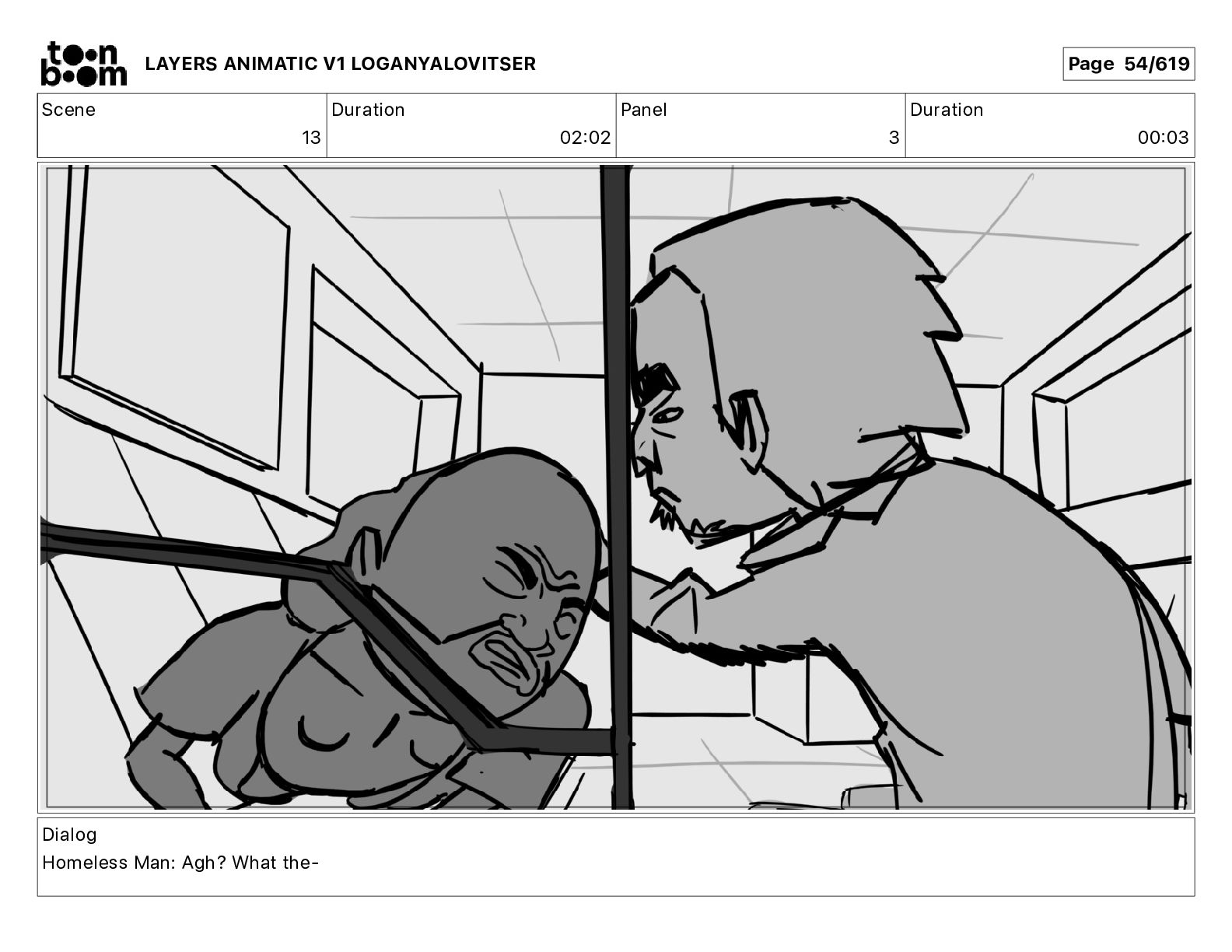 toon boom LAYERS ANIMATIC V1 LOGANYALOVITSER

Page 54/619

| Scene | Duration | Panel | Duration |
|---|---|---|---|
| 13 | 02:02 | 3 | 00:03 |

Dialog
Homeless Man: Agh? What the-