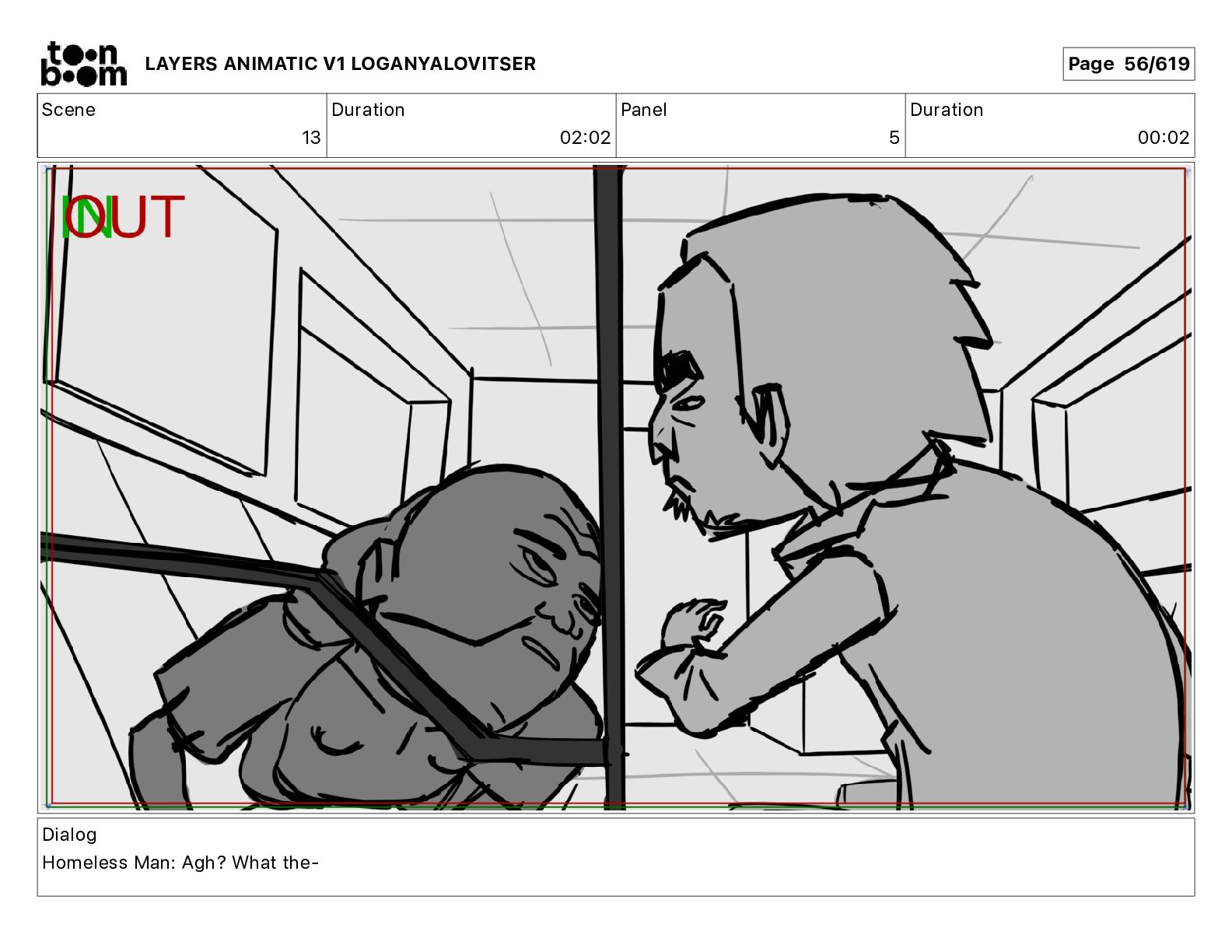 toon boom LAYERS ANIMATIC V1 LOGANYALOVITSER

Page 56/619

| Scene | Duration | Panel | Duration |
|---|---|---|---|
| 13 | 02:02 | 5 | 00:02 |

IN OUT

Dialog
Homeless Man: Agh? What the-